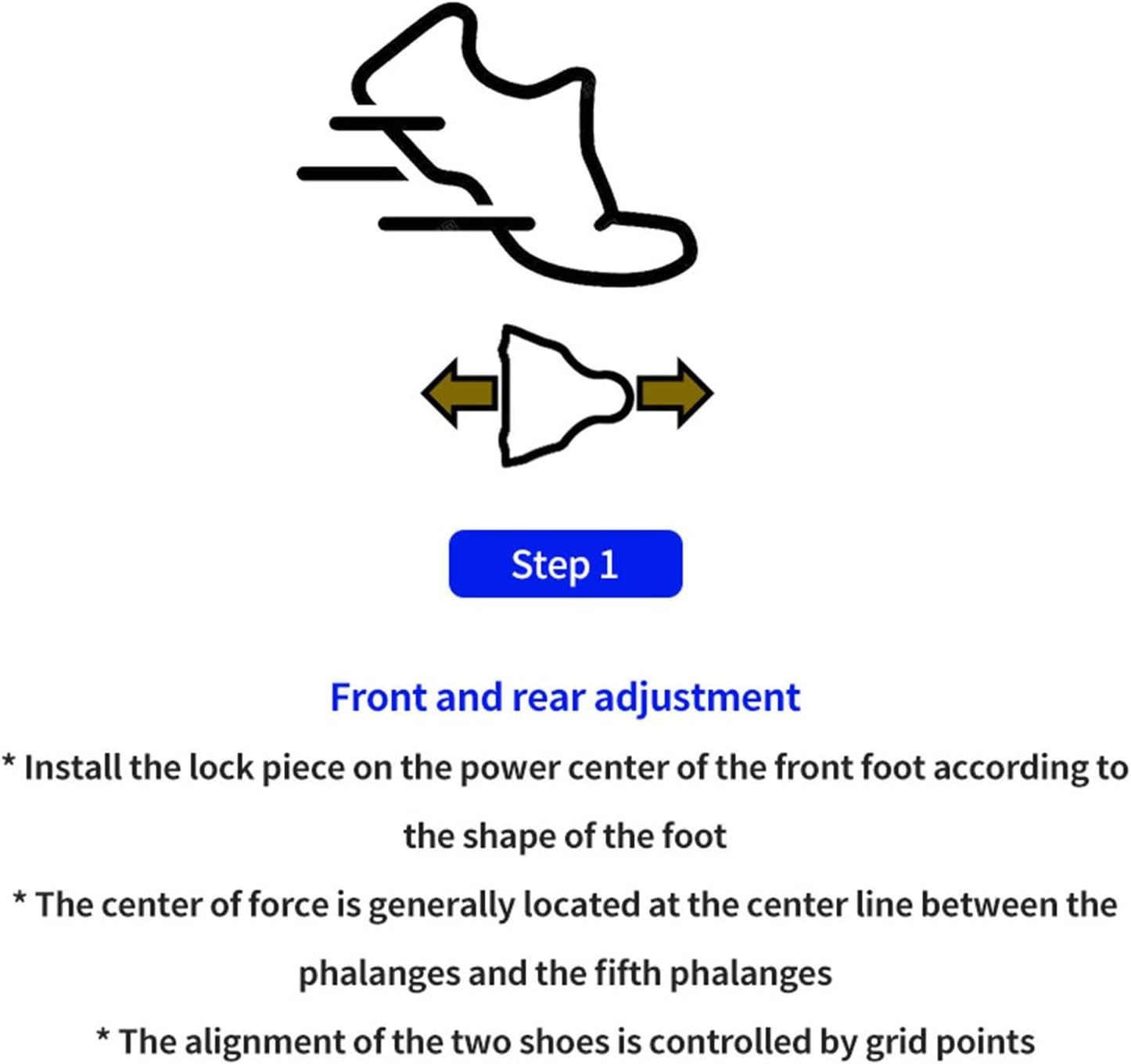 Step 1

Front and rear adjustment

* Install the lock piece on the power center of the front foot according to the shape of the foot

* The center of force is generally located at the center line between the phalanges and the fifth phalanges

* The alignment of the two shoes is controlled by grid points