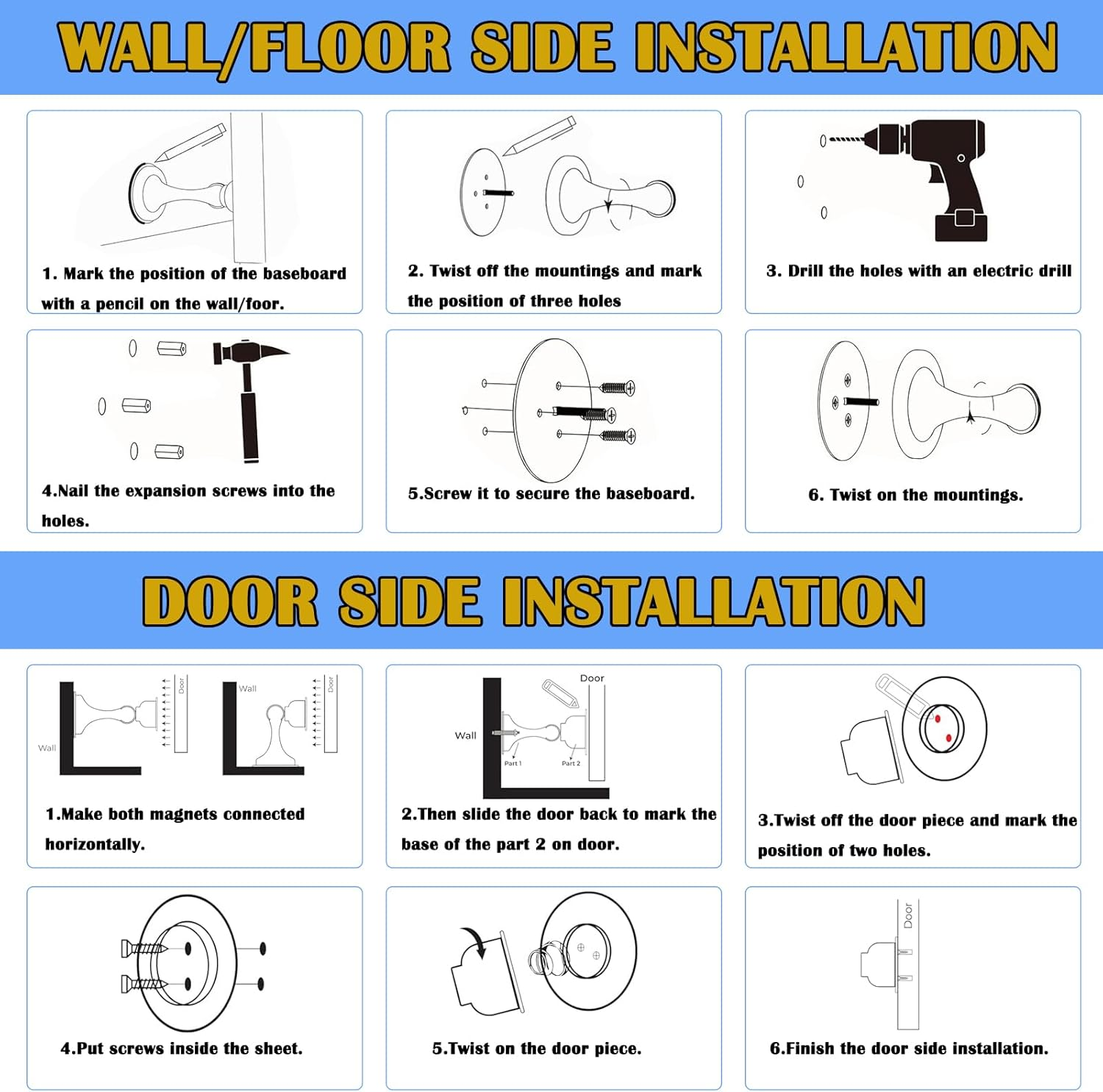 WALL/FLOOR SIDE INSTALLATION

1. Mark the position of the baseboard with a pencil on the wall/foor.

2. Twist off the mountings and mark the position of three holes

3. Drill the holes with an electric drill

4.Nail the expansion screws into the holes.

5.Screw it to secure the baseboard.

6. Twist on the mountings.

DOOR SIDE INSTALLATION

Wall
Door
Wall
Door

1.Make both magnets connected horizontally.

Door
Wall
Part 1
Part 2

2.Then slide the door back to mark the base of the part 2 on door.

3.Twist off the door piece and mark the position of two holes.

4.Put screws inside the sheet.

5.Twist on the door piece.

Door

6.Finish the door side installation.