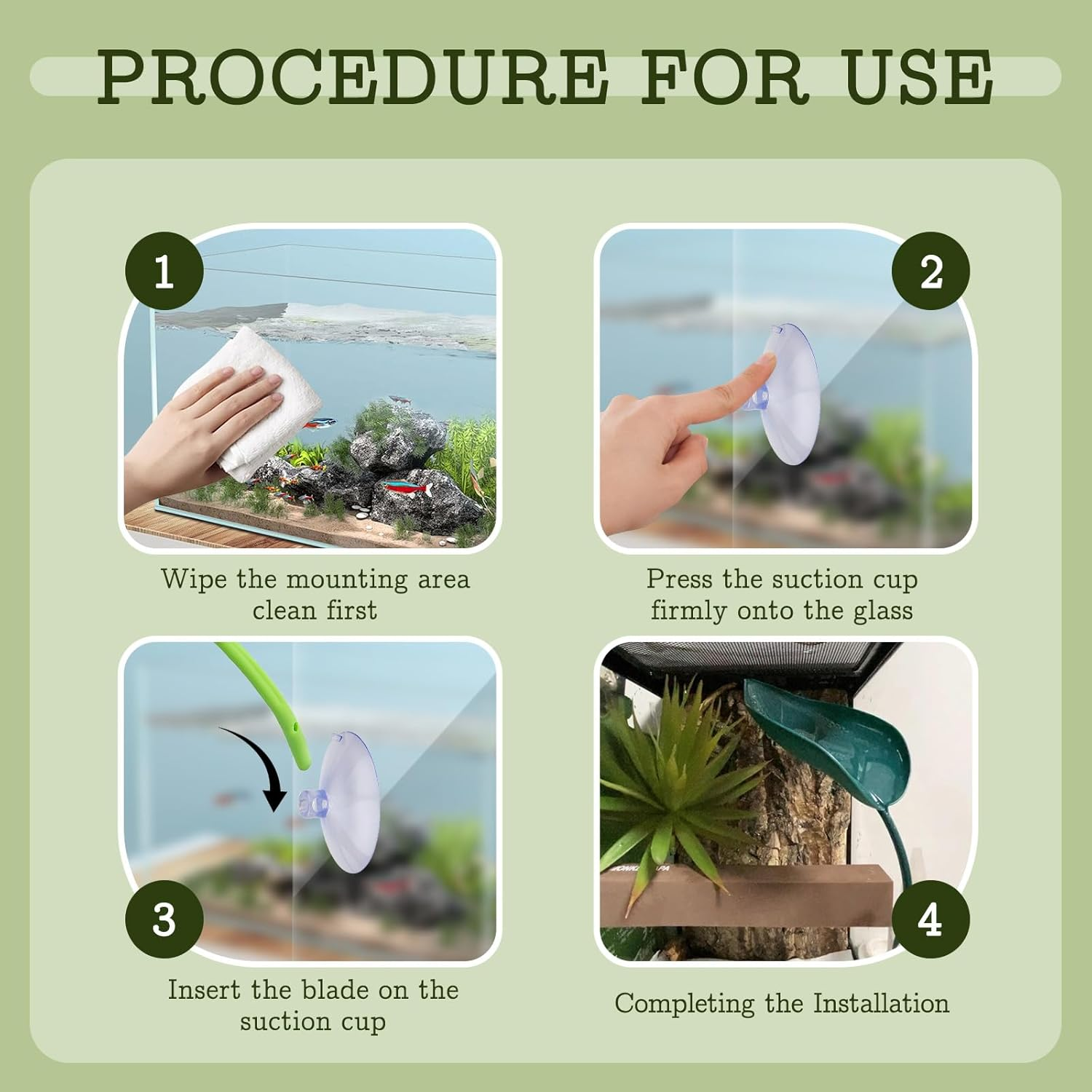 PROCEDURE FOR USE

1

Wipe the mounting area clean first

2

Press the suction cup firmly onto the glass

3

Insert the blade on the suction cup

4

Completing the Installation