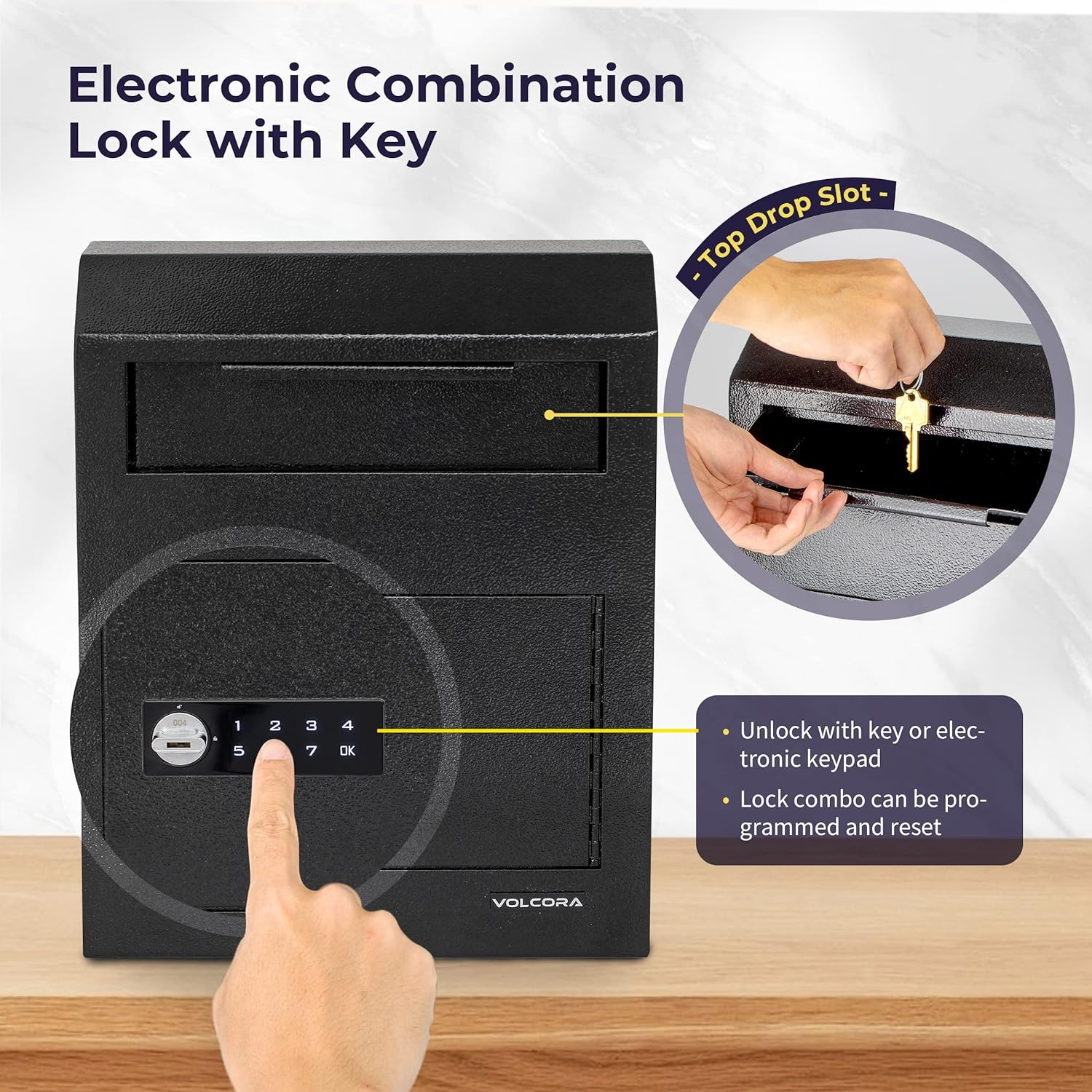 Electronic Combination Lock with Key

- Top Drop Slot -

004

1 2 3 4
5 7 OK

• Unlock with key or electronic keypad

• Lock combo can be programmed and reset

VOLCORA