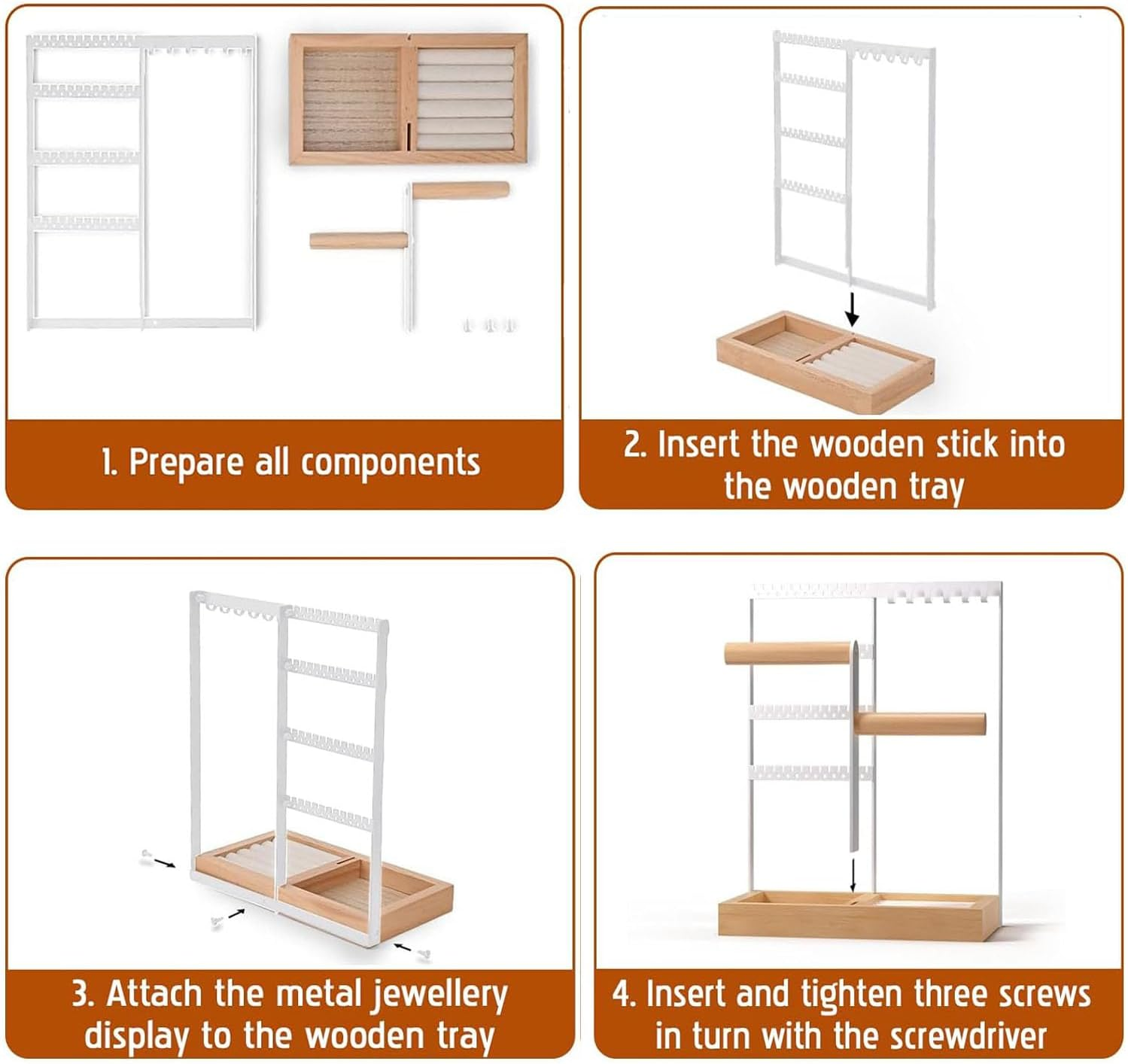 1. Prepare all components

2. Insert the wooden stick into the wooden tray

3. Attach the metal jewellery display to the wooden tray

4. Insert and tighten three screws in turn with the screwdriver