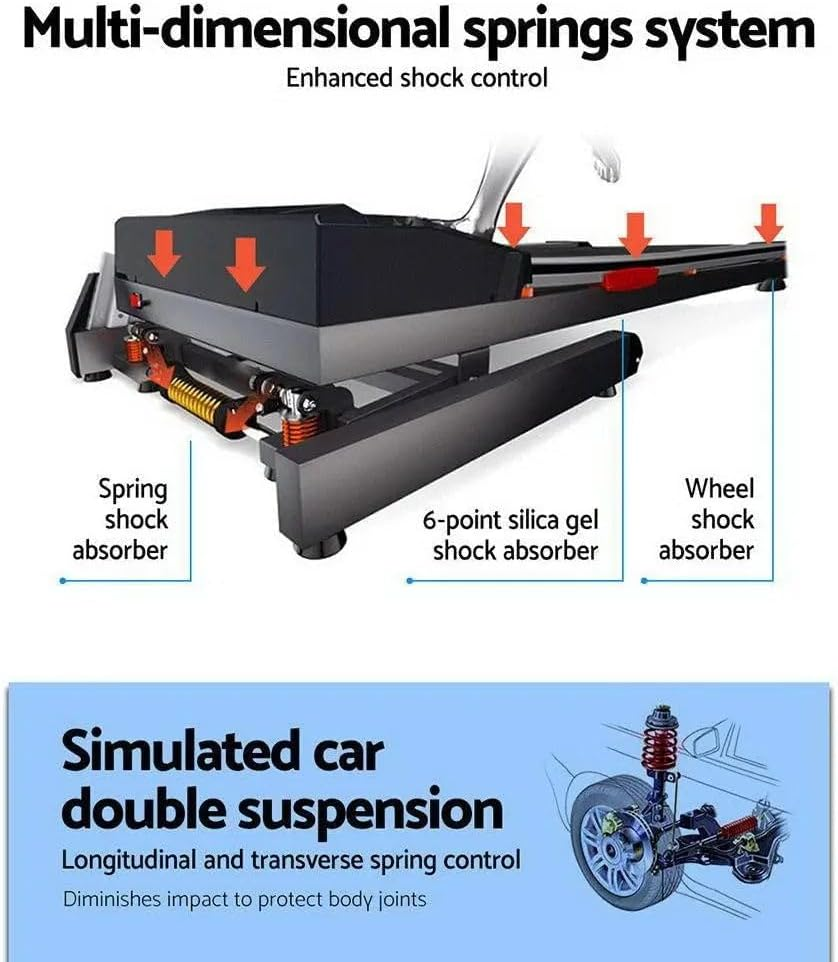 Multi-dimensional springs system
Enhanced shock control

Spring shock absorber

6-point silica gel shock absorber

Wheel shock absorber

Simulated car double suspension
Longitudinal and transverse spring control
Diminishes impact to protect body joints