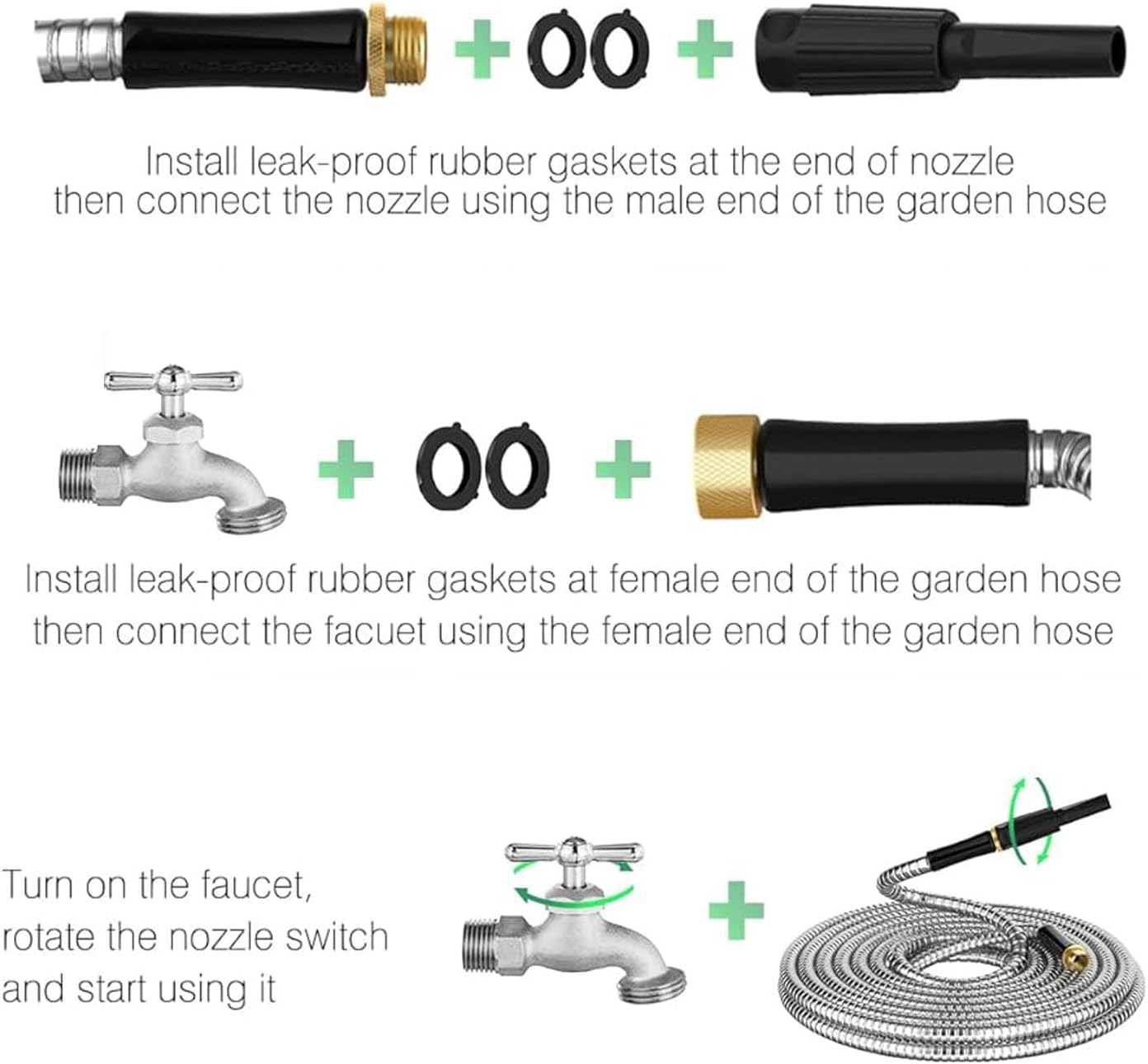 Install leak-proof rubber gaskets at the end of nozzle then connect the nozzle using the male end of the garden hose

Install leak-proof rubber gaskets at female end of the garden hose then connect the facuet using the female end of the garden hose

Turn on the faucet, rotate the nozzle switch and start using it