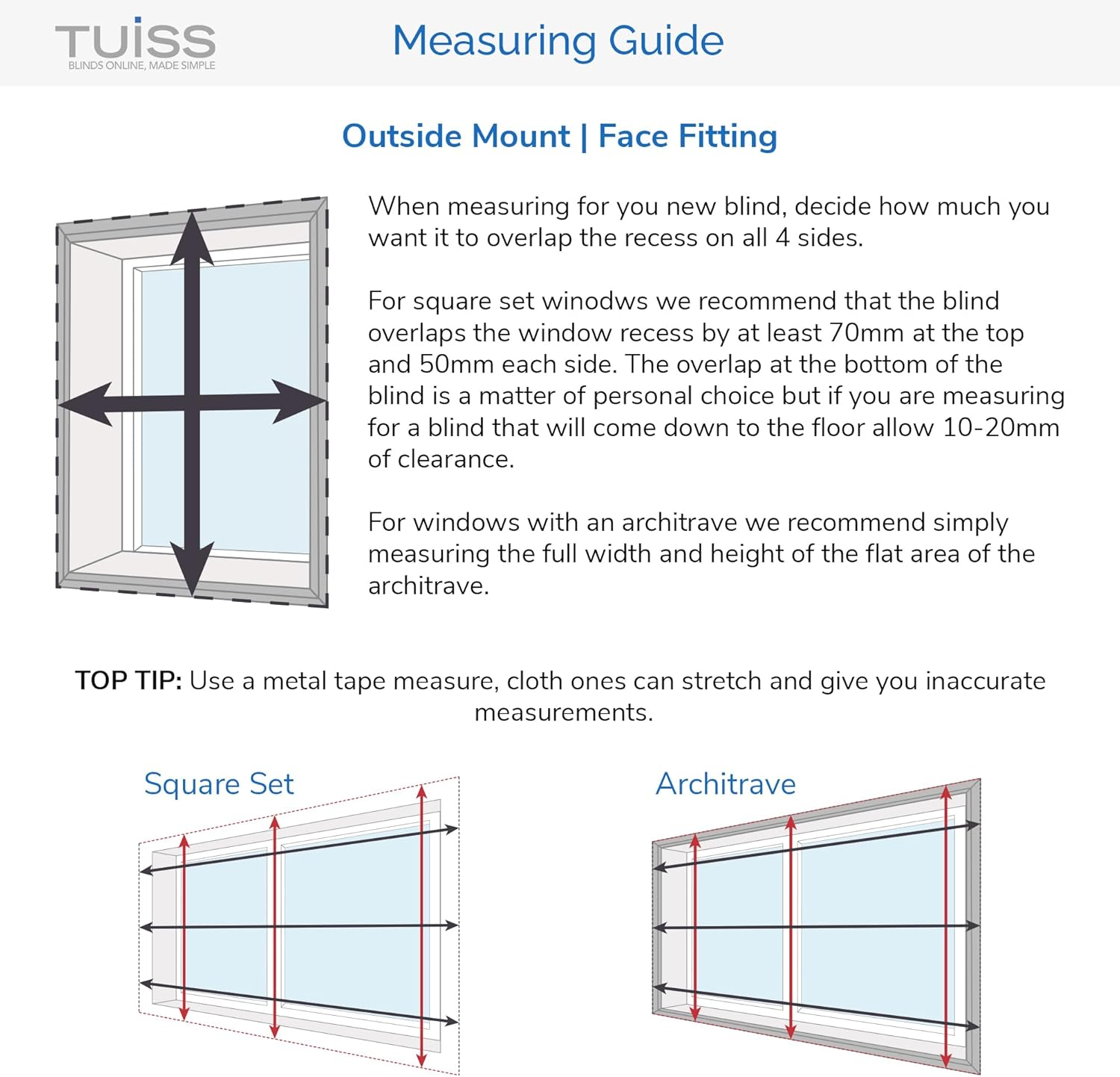 TUISS
BLINDS ONLINE, MADE SIMPLE

Measuring Guide

Outside Mount | Face Fitting

When measuring for you new blind, decide how much you want it to overlap the recess on all 4 sides.

For square set winodws we recommend that the blind overlaps the window recess by at least 70mm at the top and 50mm each side. The overlap at the bottom of the blind is a matter of personal choice but if you are measuring for a blind that will come down to the floor allow 10-20mm of clearance.

For windows with an architrave we recommend simply measuring the full width and height of the flat area of the architrave.

TOP TIP: Use a metal tape measure, cloth ones can stretch and give you inaccurate measurements.

Square Set

Architrave