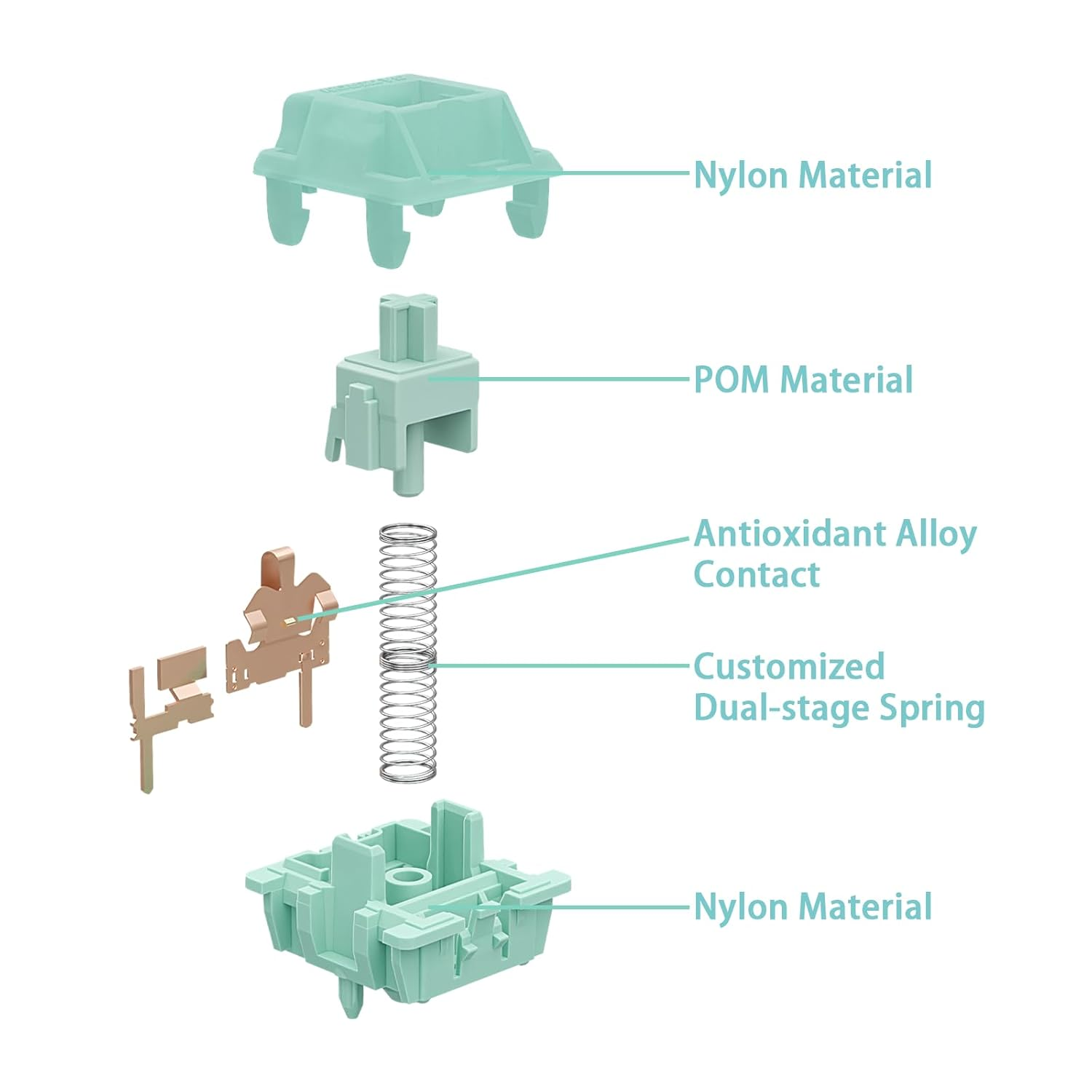 Nylon Material

POM Material

Antioxidant Alloy Contact

Customized Dual-stage Spring

Nylon Material