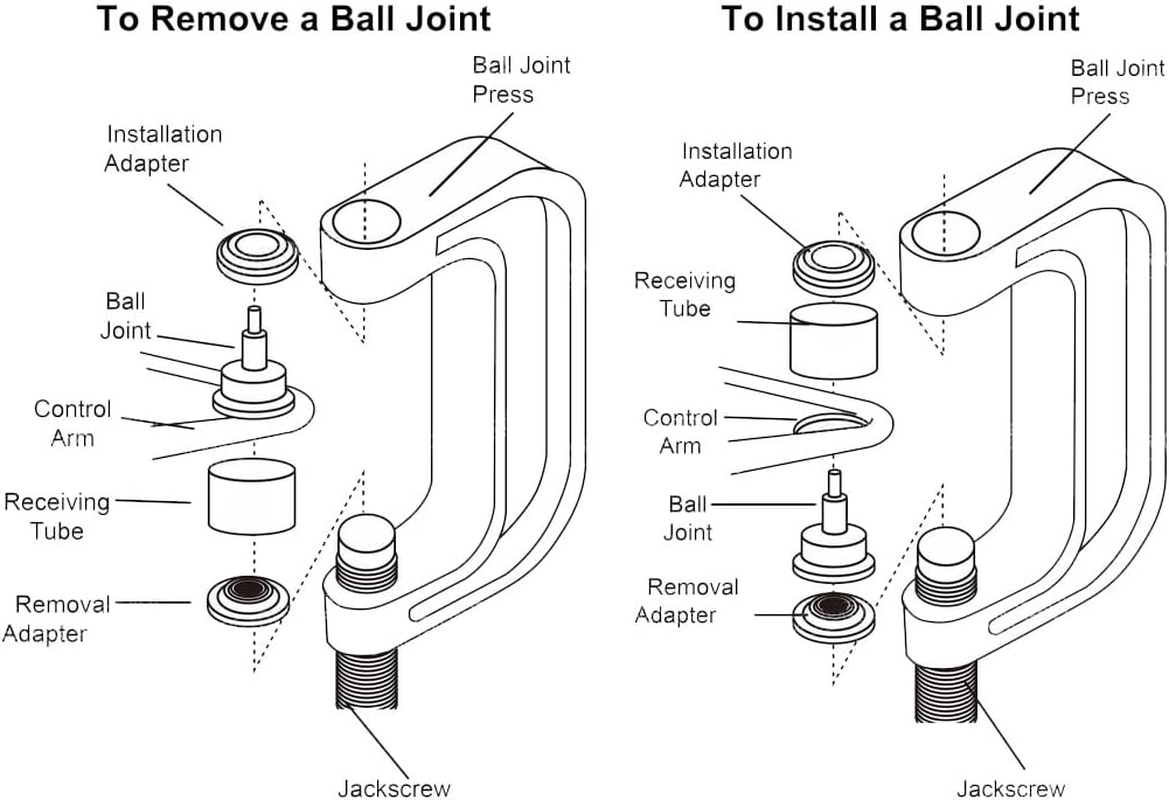 To Remove a Ball Joint

Ball Joint Press

Installation Adapter

Ball Joint

Control Arm

Receiving Tube

Removal Adapter

Jackscrew

To Install a Ball Joint

Ball Joint Press

Installation Adapter

Receiving Tube

Control Arm

Ball Joint

Removal Adapter

Jackscrew