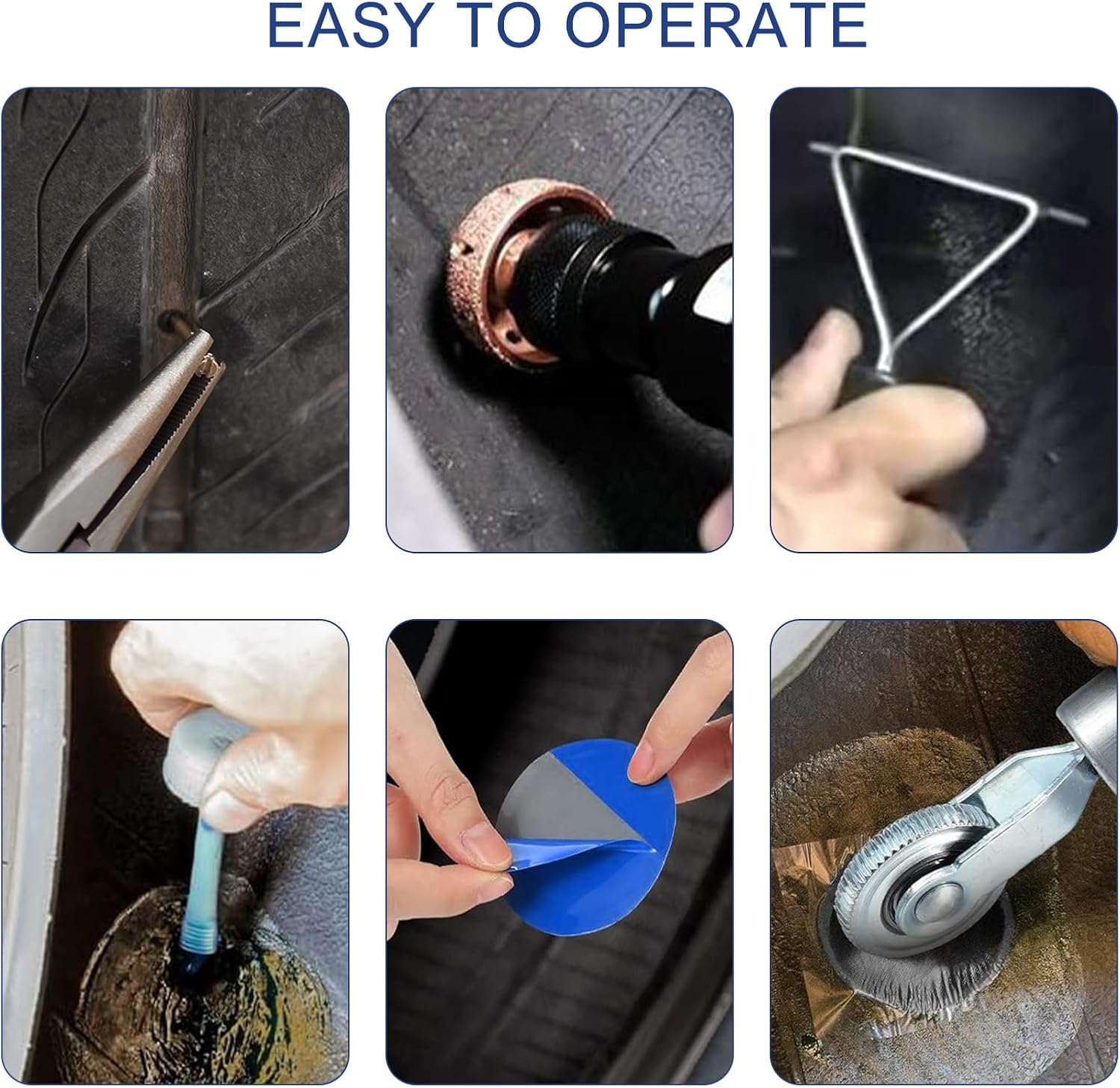 EASY TO OPERATE