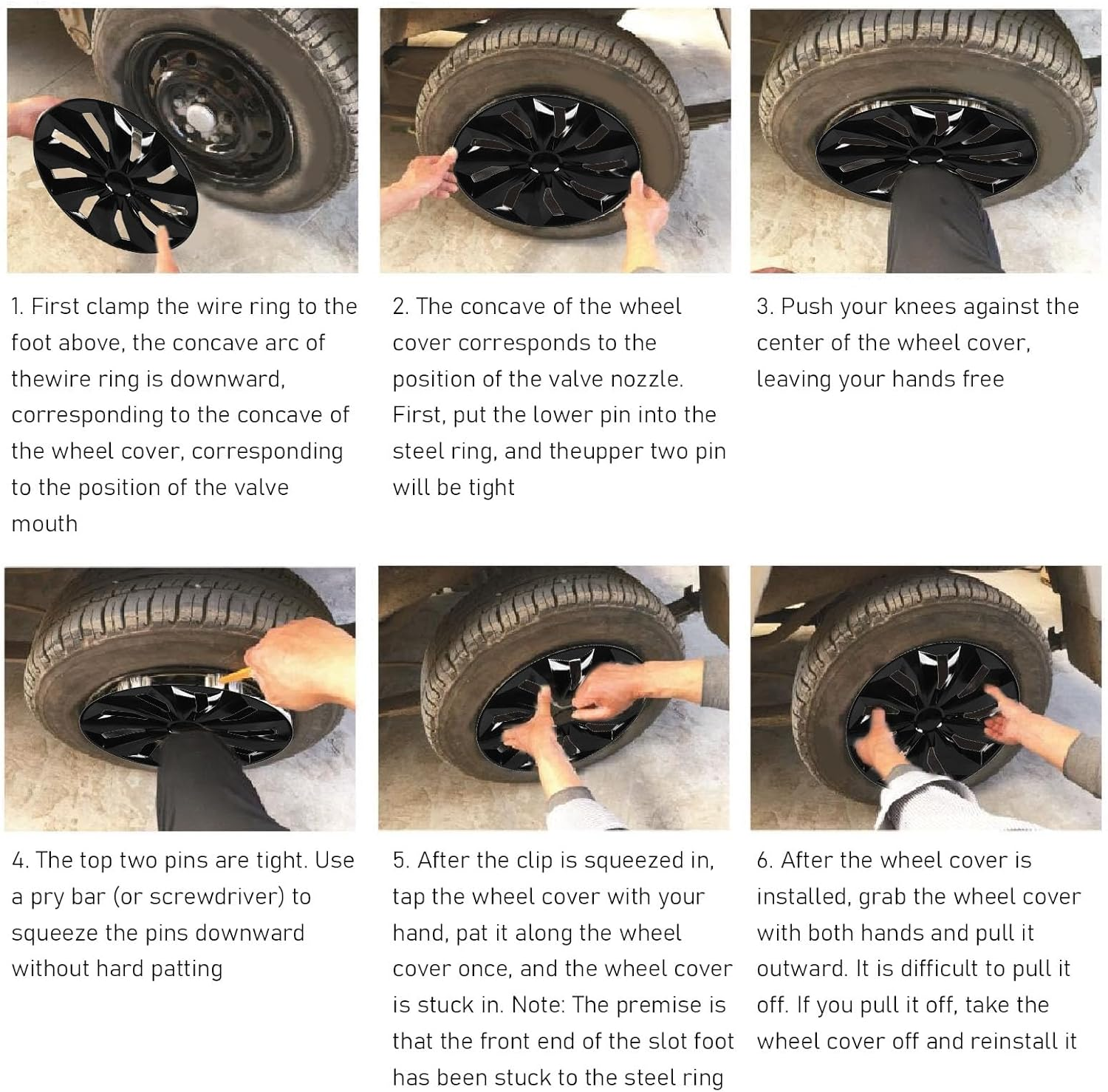 1. First clamp the wire ring to the foot above, the concave arc of thewire ring is downward, corresponding to the concave of the wheel cover, corresponding to the position of the valve mouth

2. The concave of the wheel cover corresponds to the position of the valve nozzle. First, put the lower pin into the steel ring, and theupper two pin will be tight

3. Push your knees against the center of the wheel cover, leaving your hands free

4. The top two pins are tight. Use a pry bar (or screwdriver) to squeeze the pins downward without hard patting

5. After the clip is squeezed in, tap the wheel cover with your hand, pat it along the wheel cover once, and the wheel cover is stuck in. Note: The premise is that the front end of the slot foot has been stuck to the steel ring

6. After the wheel cover is installed, grab the wheel cover with both hands and pull it outward. It is difficult to pull it off. If you pull it off, take the wheel cover off and reinstall it