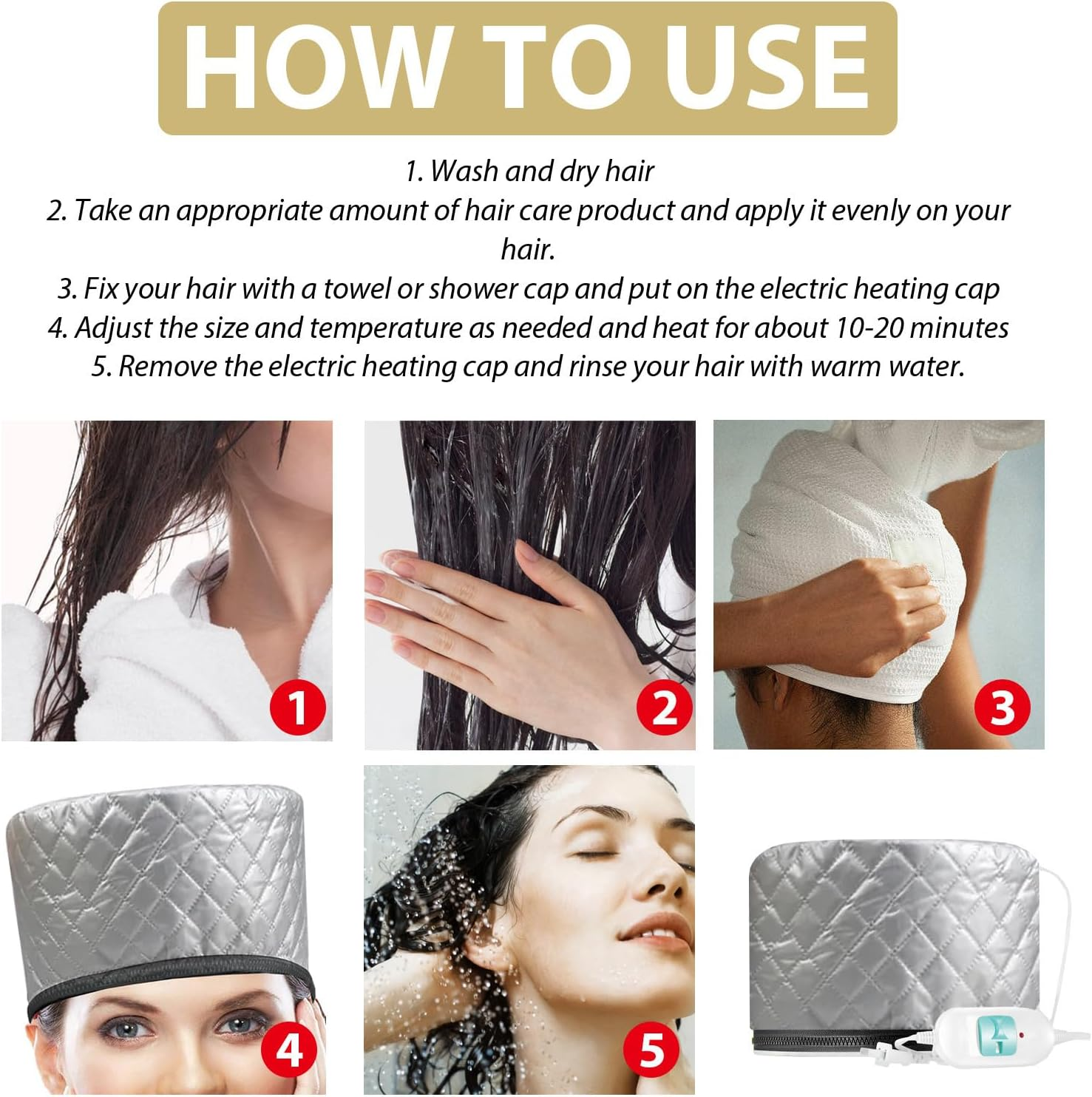 HOW TO USE

1. Wash and dry hair
2. Take an appropriate amount of hair care product and apply it evenly on your hair.
3. Fix your hair with a towel or shower cap and put on the electric heating cap
4. Adjust the size and temperature as needed and heat for about 10-20 minutes
5. Remove the electric heating cap and rinse your hair with warm water.

1

2

3

4

5