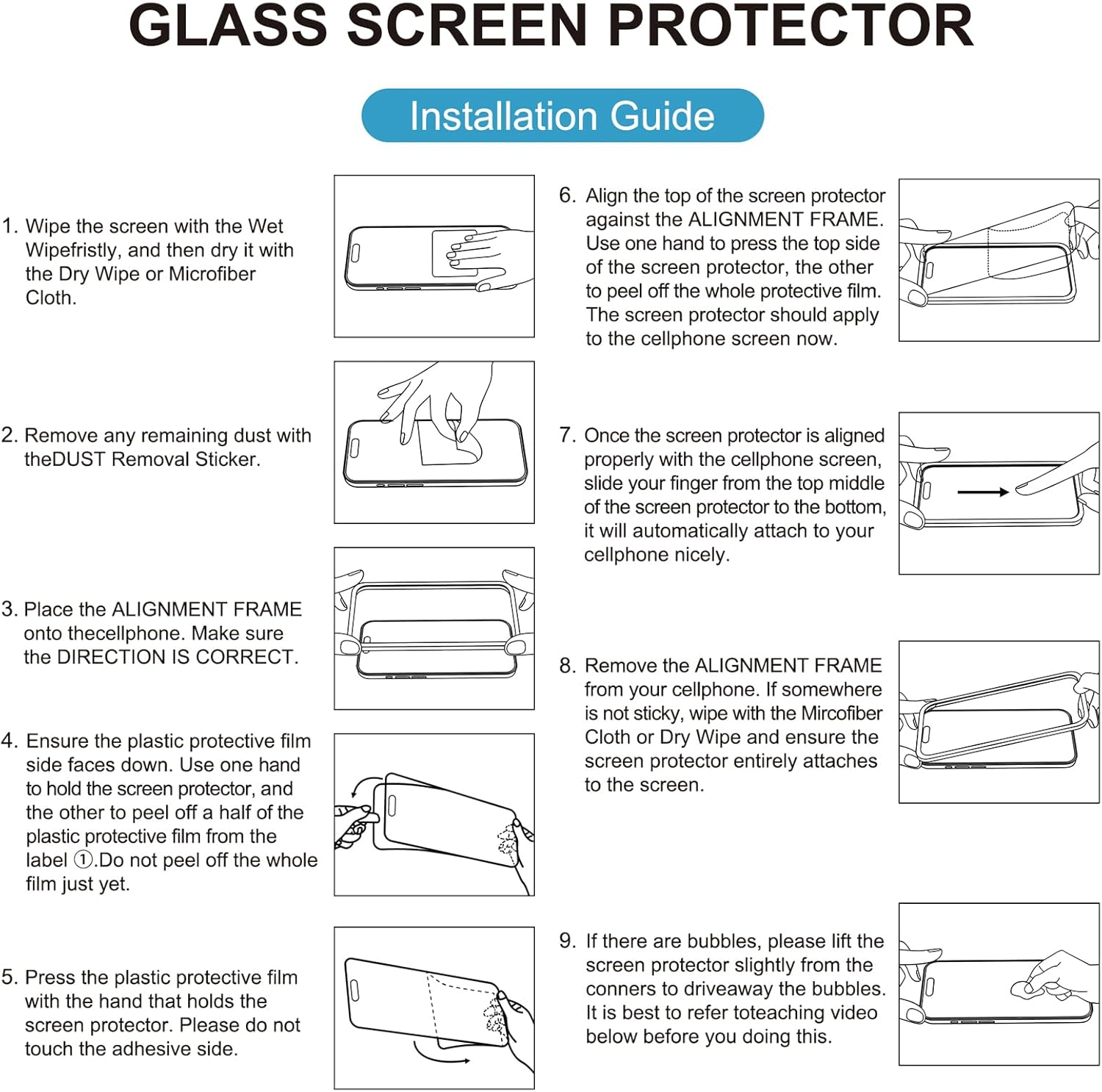 GLASS SCREEN PROTECTOR

Installation Guide

1. Wipe the screen with the Wet Wipefristly, and then dry it with the Dry Wipe or Microfiber Cloth.

2. Remove any remaining dust with theDUST Removal Sticker.

3. Place the ALIGNMENT FRAME onto thecellphone. Make sure the DIRECTION IS CORRECT.

4. Ensure the plastic protective film side faces down. Use one hand to hold the screen protector, and the other to peel off a half of the plastic protective film from the label ①.Do not peel off the whole film just yet.

5. Press the plastic protective film with the hand that holds the screen protector. Please do not touch the adhesive side.

6. Align the top of the screen protector against the ALIGNMENT FRAME. Use one hand to press the top side of the screen protector, the other to peel off the whole protective film. The screen protector should apply to the cellphone screen now.

7. Once the screen protector is aligned properly with the cellphone screen, slide your finger from the top middle of the screen protector to the bottom, it will automatically attach to your cellphone nicely.

8. Remove the ALIGNMENT FRAME from your cellphone. If somewhere is not sticky, wipe with the Mircofiber Cloth or Dry Wipe and ensure the screen protector entirely attaches to the screen.

9. If there are bubbles, please lift the screen protector slightly from the conners to driveaway the bubbles. It is best to refer toteaching video below before you doing this.