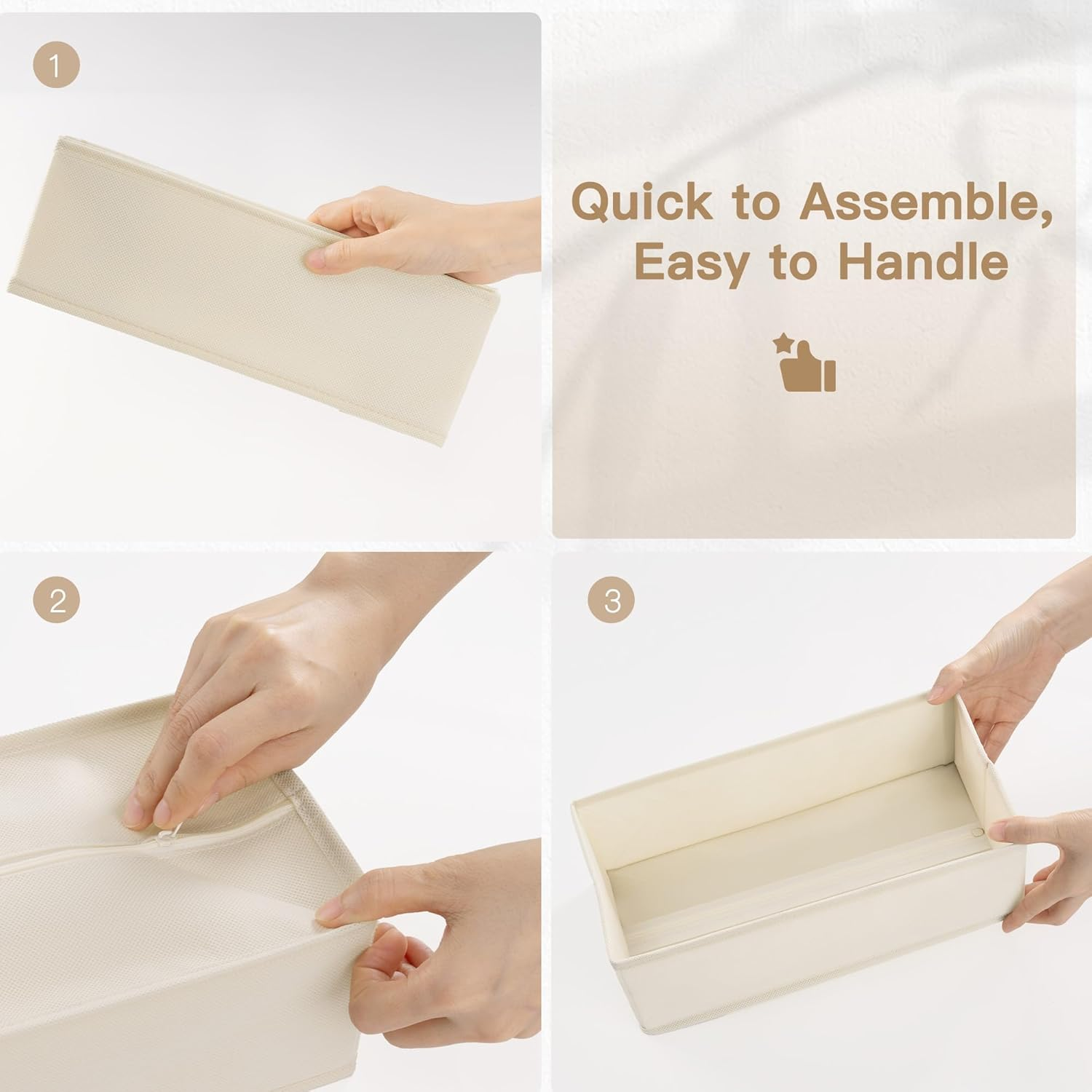 1

Quick to Assemble, Easy to Handle

2

3