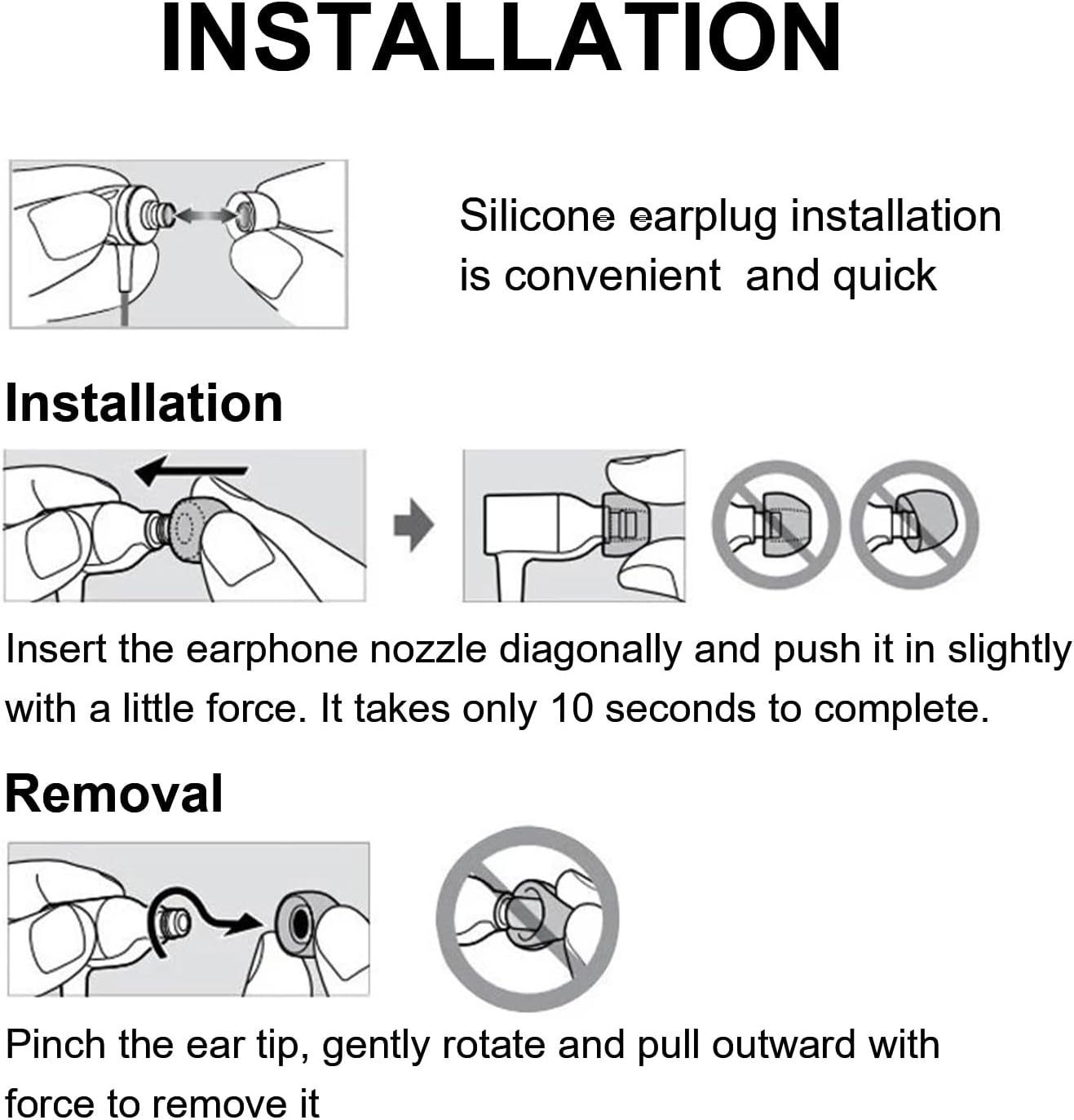 INSTALLATION

Silicone earplug installation is convenient  and quick

Installation

Insert the earphone nozzle diagonally and push it in slightly with a little force. It takes only 10 seconds to complete.

Removal

Pinch the ear tip, gently rotate and pull outward with force to remove it