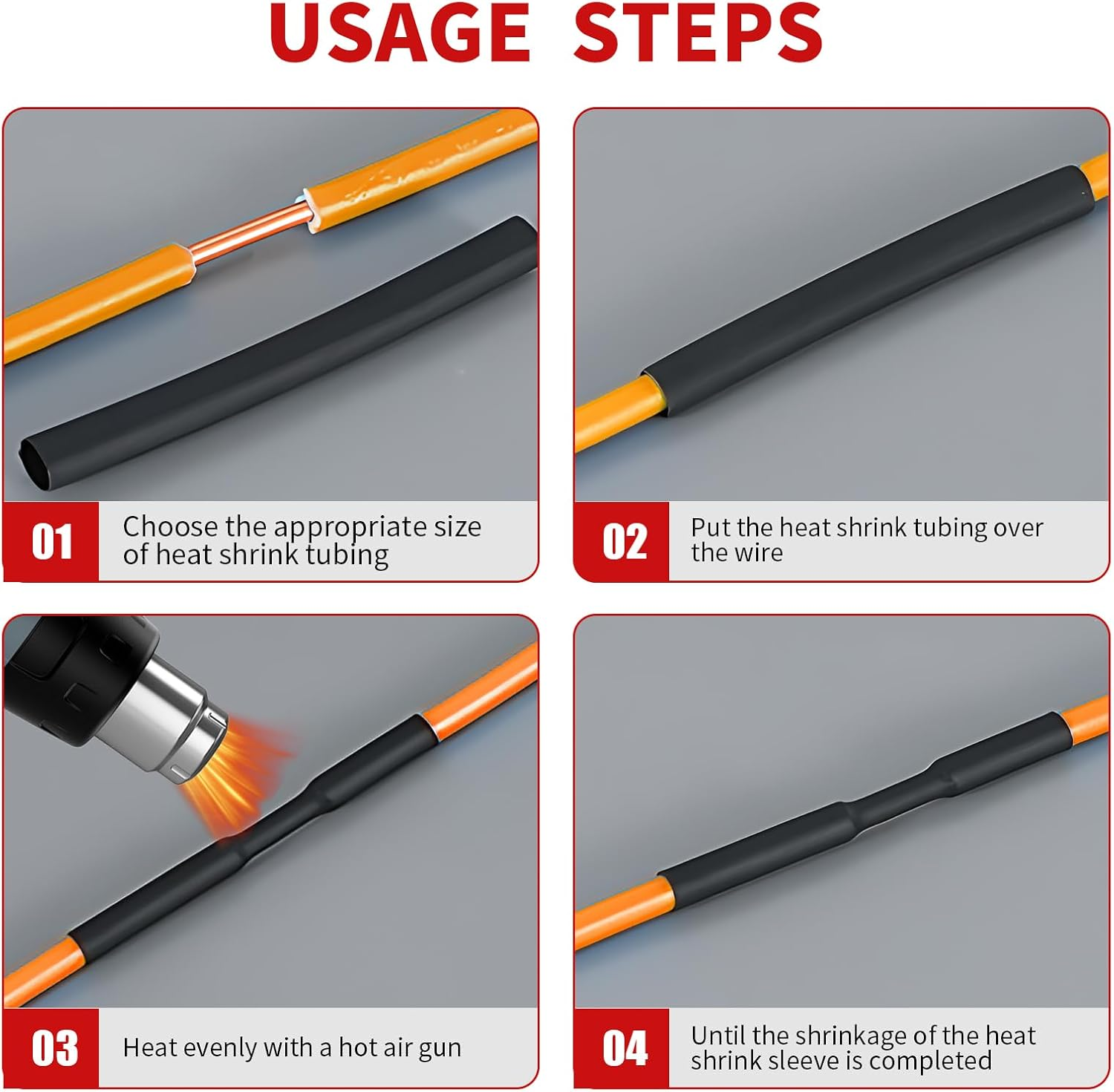 USAGE STEPS

01 Choose the appropriate size of heat shrink tubing

02 Put the heat shrink tubing over the wire

03 Heat evenly with a hot air gun

04 Until the shrinkage of the heat shrink sleeve is completed