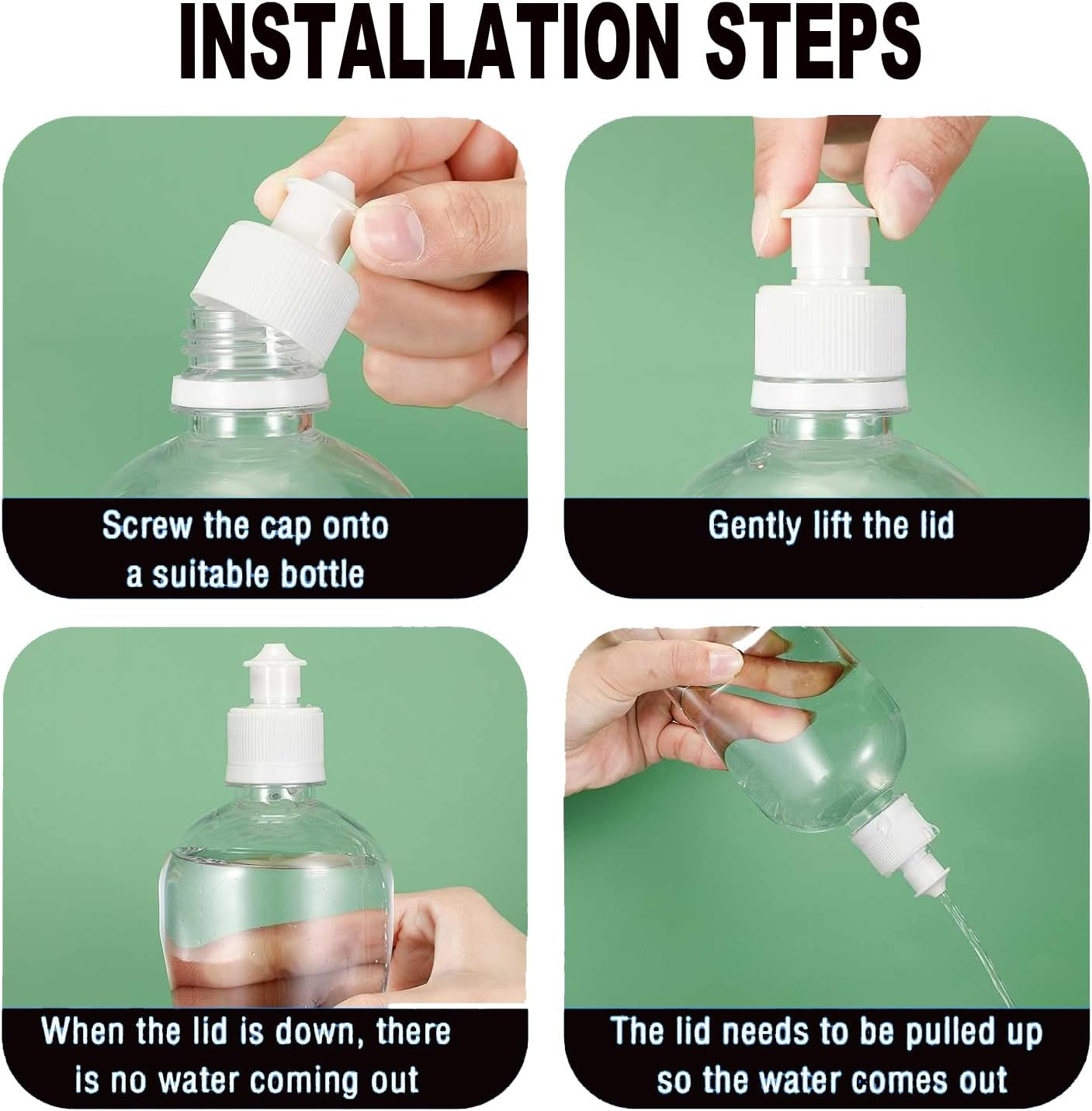 INSTALLATION STEPS

Screw the cap onto a suitable bottle

Gently lift the lid

When the lid is down, there is no water coming out

The lid needs to be pulled up so the water comes out