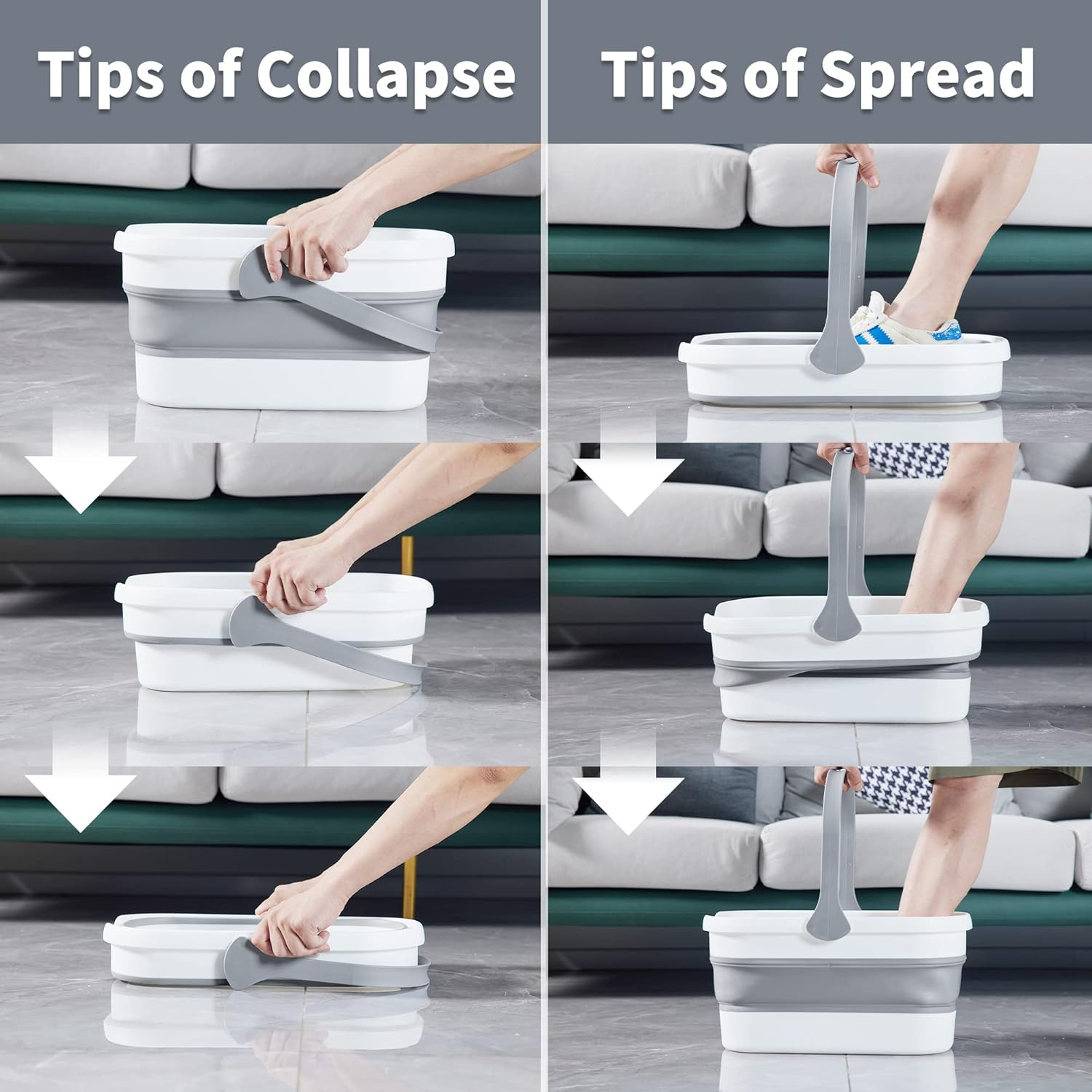 Tips of Collapse

Tips of Spread