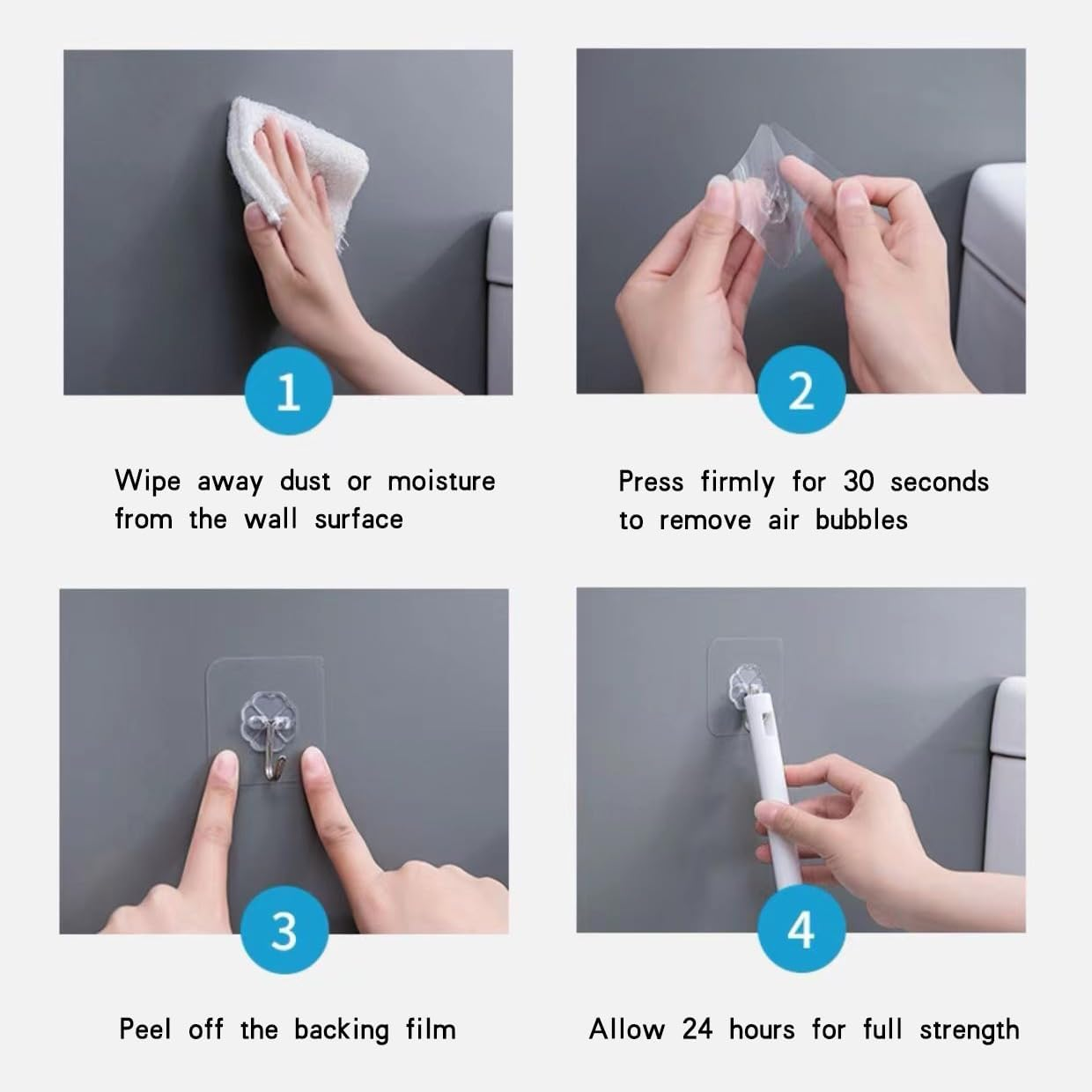 1

Wipe away dust or moisture from the wall surface

2

Press firmly for 30 seconds to remove air bubbles

3

Peel off the backing film

4

Allow 24 hours for full strength