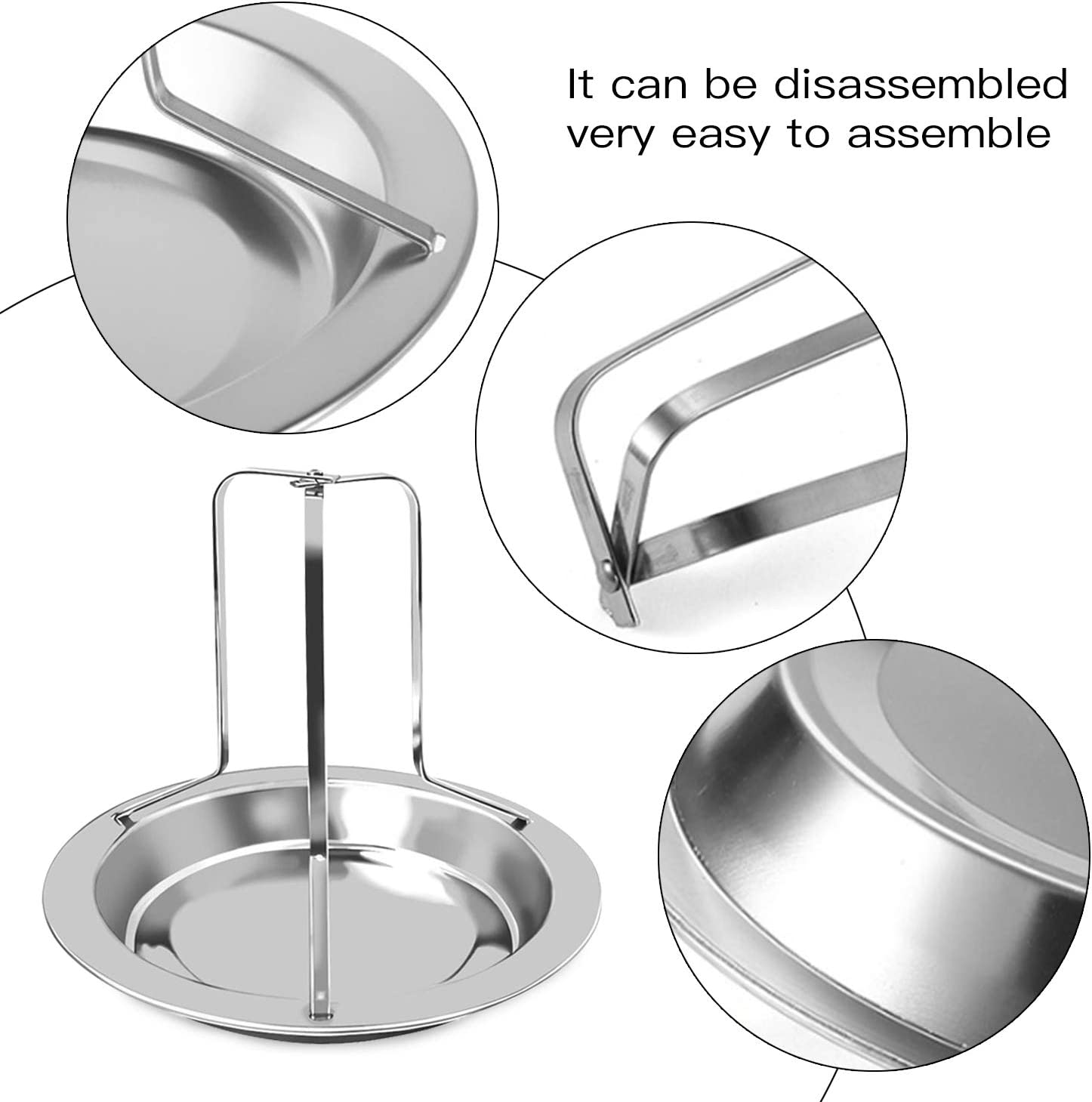 It can be disassembled very easy to assemble