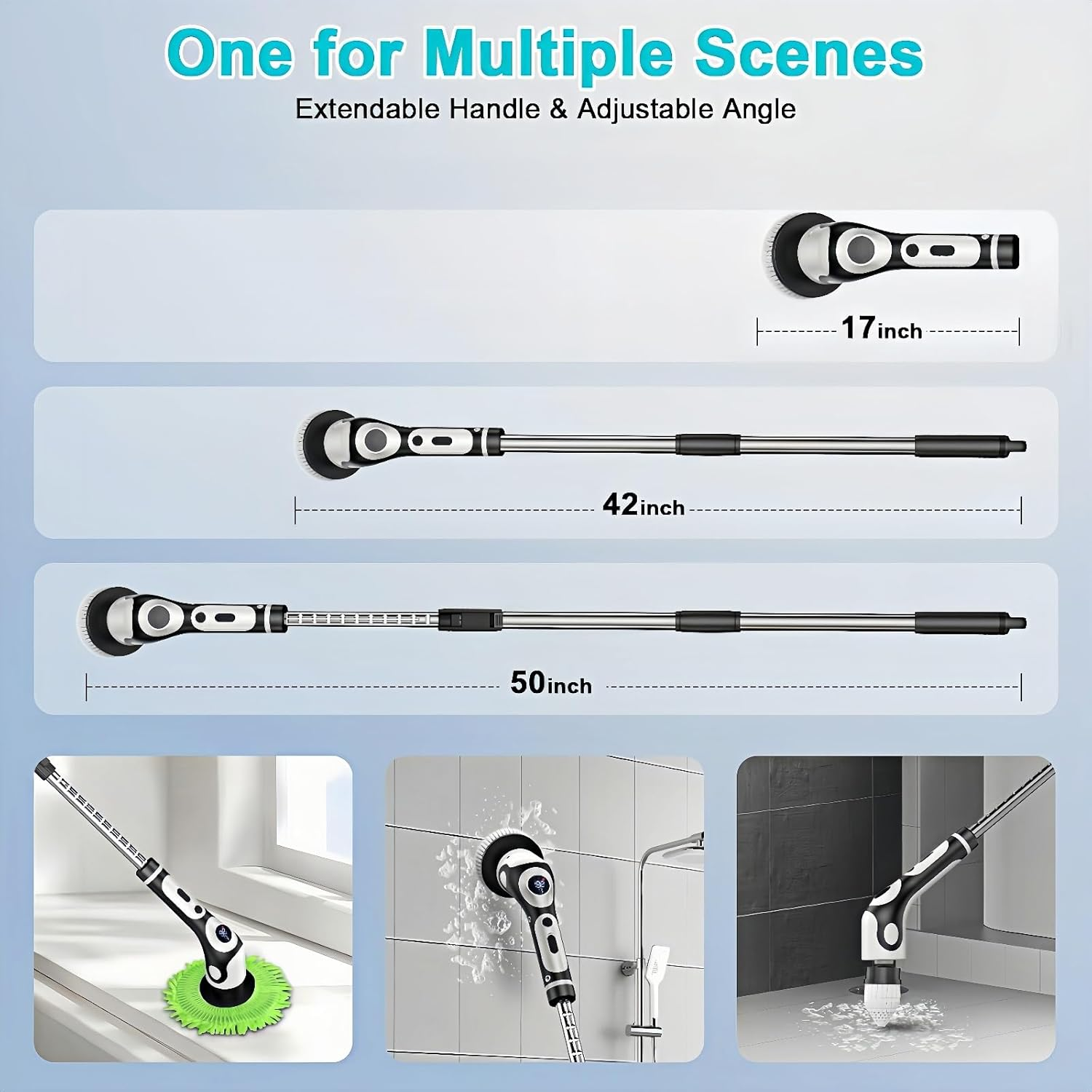 One for Multiple Scenes

Extendable Handle & Adjustable Angle

17inch

42inch

50inch