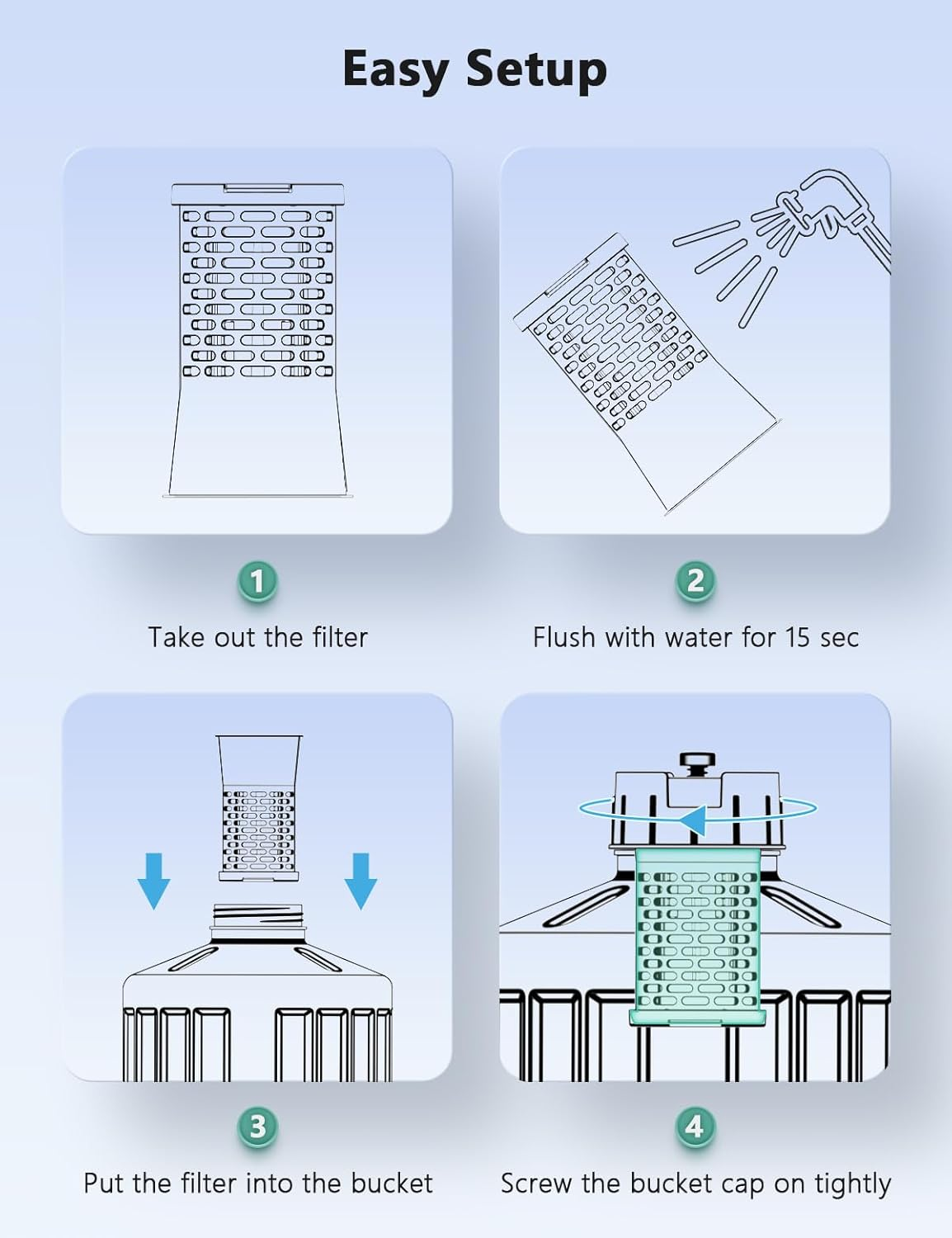 Easy Setup

1

Take out the filter

2

Flush with water for 15 sec

3

Put the filter into the bucket

4

Screw the bucket cap on tightly