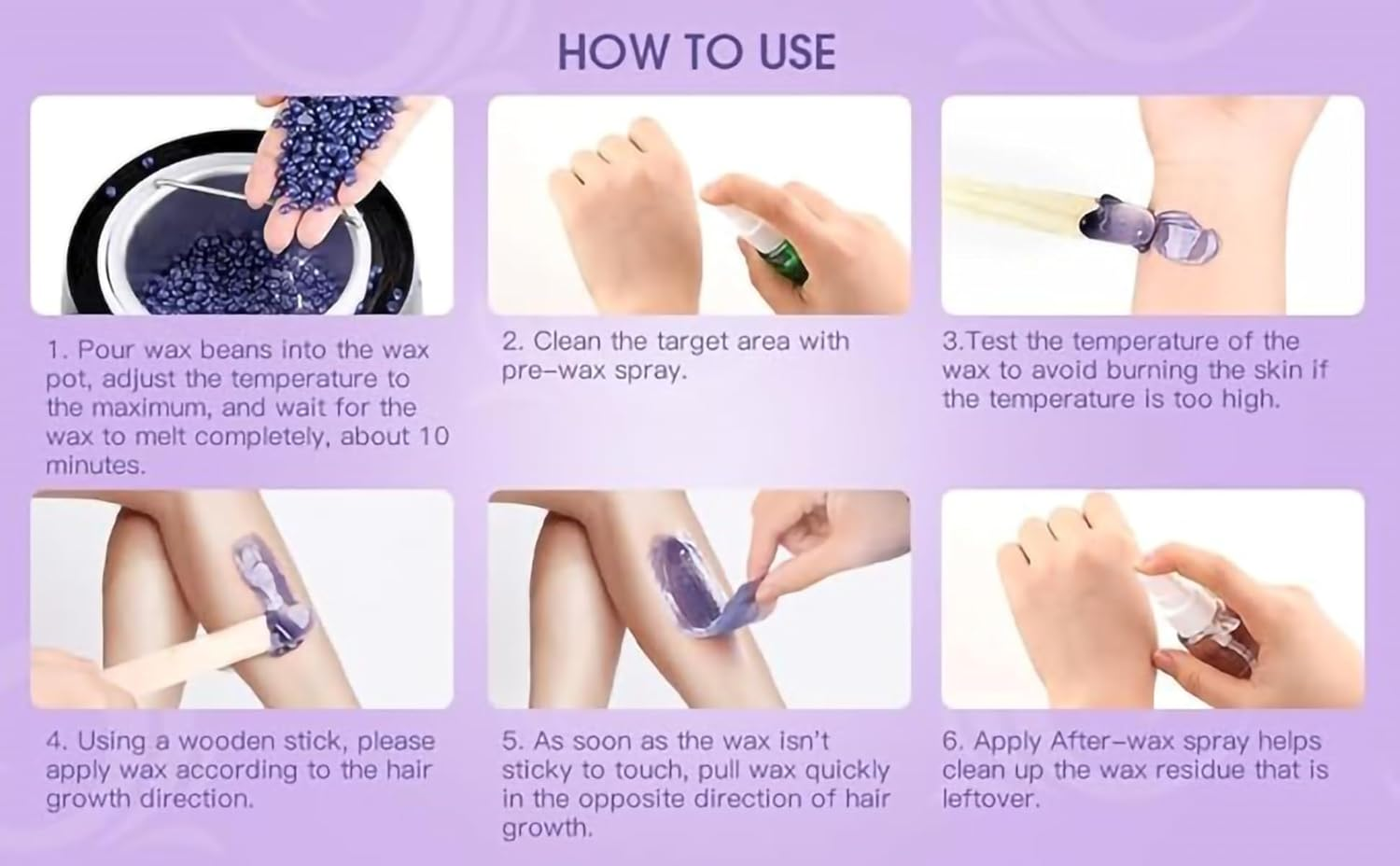 HOW TO USE

1. Pour wax beans into the wax pot, adjust the temperature to the maximum, and wait for the wax to melt completely, about 10 minutes.

2. Clean the target area with pre-wax spray.

3.Test the temperature of the wax to avoid burning the skin if the temperature is too high.

4. Using a wooden stick, please apply wax according to the hair growth direction.

5. As soon as the wax isn't sticky to touch, pull wax quickly in the opposite direction of hair growth.

6. Apply After-wax spray helps clean up the wax residue that is leftover.