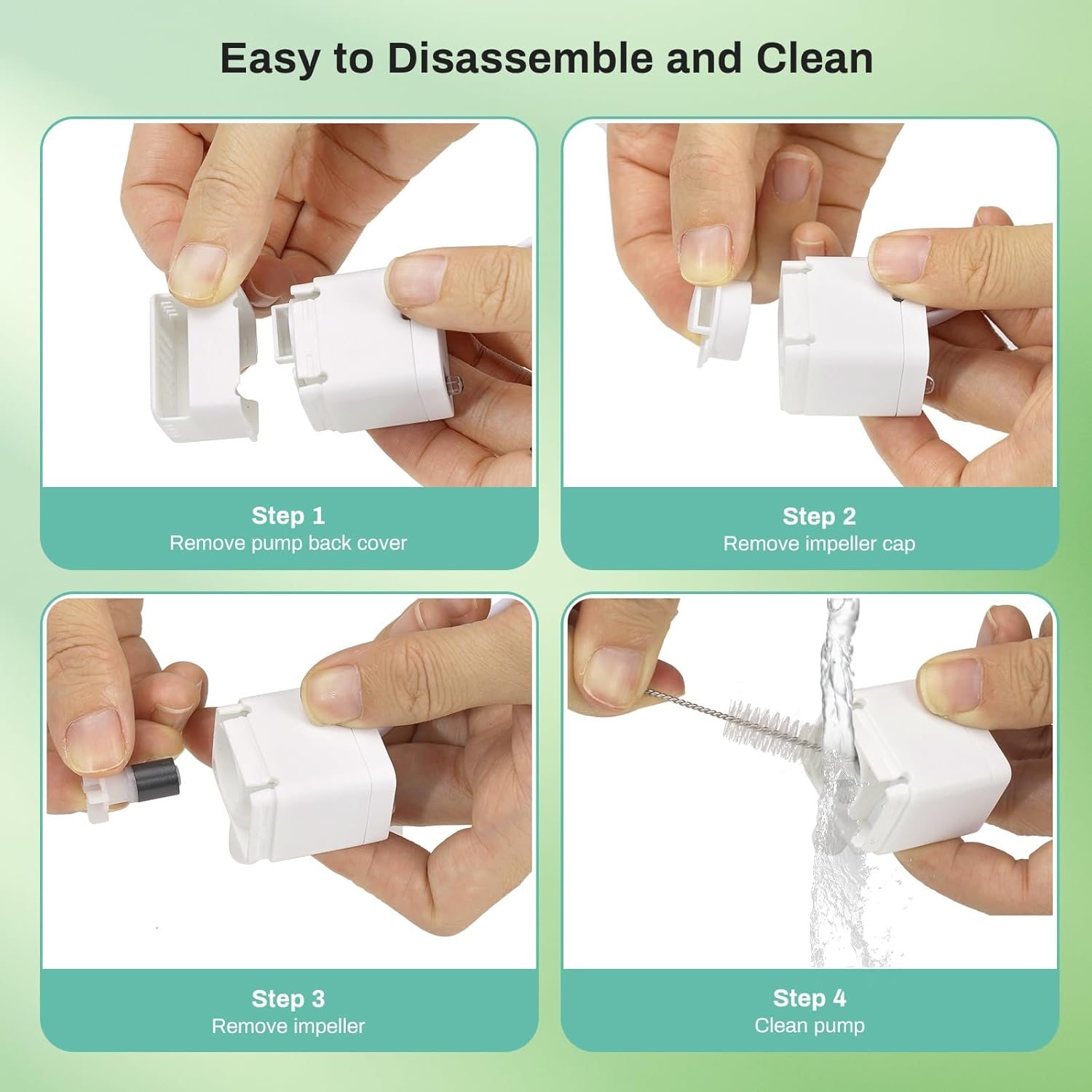 Easy to Disassemble and Clean

Step 1
Remove pump back cover

Step 2
Remove impeller cap

Step 3
Remove impeller

Step 4
Clean pump