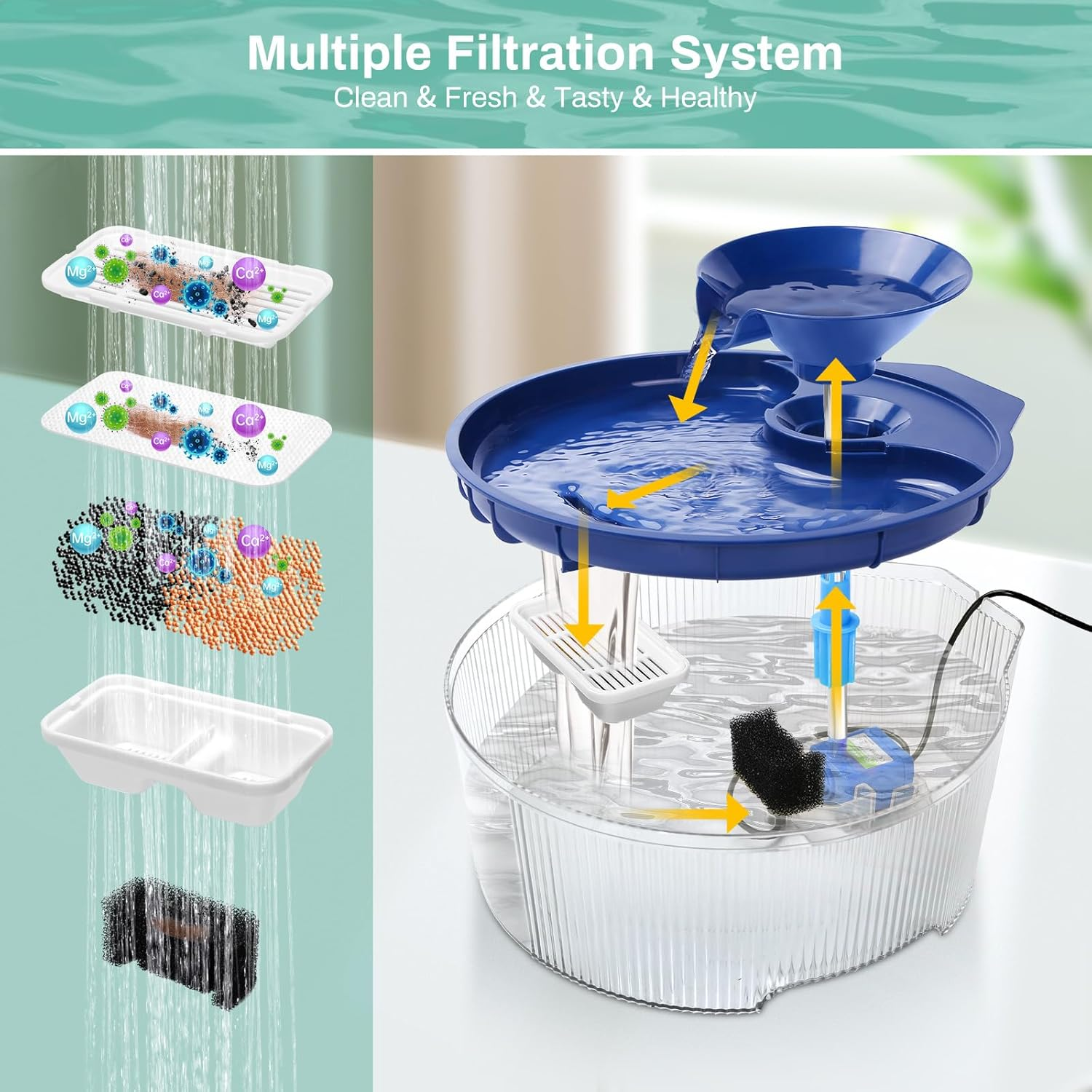 Multiple Filtration System
Clean & Fresh & Tasty & Healthy

$Mg^{2+}$ $Ca^{2+}$ $Ca^{2+}$ $Mg^{2+}$

$Mg^{2+}$ $Ca^{2+}$ $Ca^{2+}$ $Mg^{2+}$

$Mg^{2+}$ $Ca^{2+}$ $Ca^{2+}$ $Mg^{2+}$