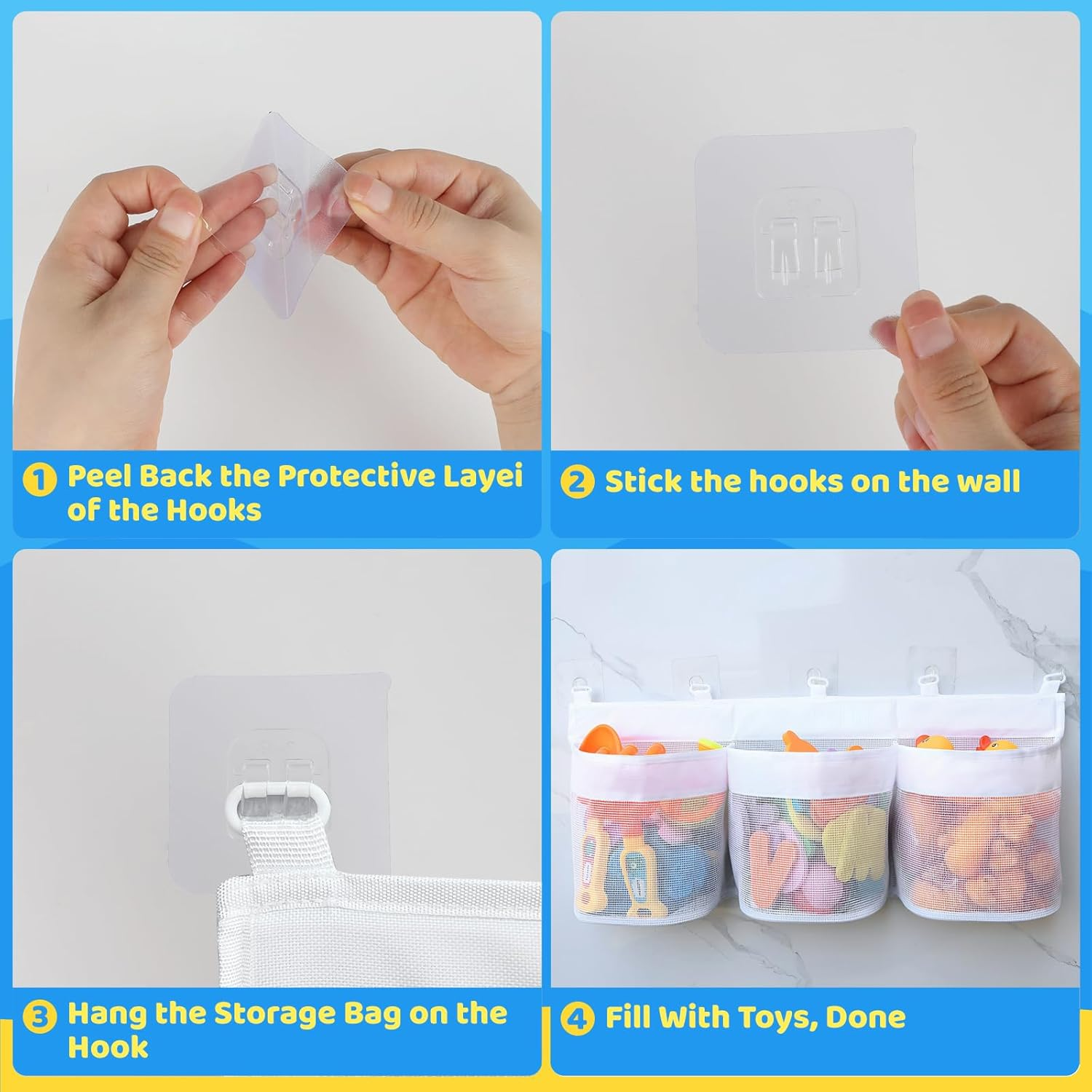 1 Peel Back the Protective Layei of the Hooks

2 Stick the hooks on the wall

3 Hang the Storage Bag on the Hook

4 Fill With Toys, Done