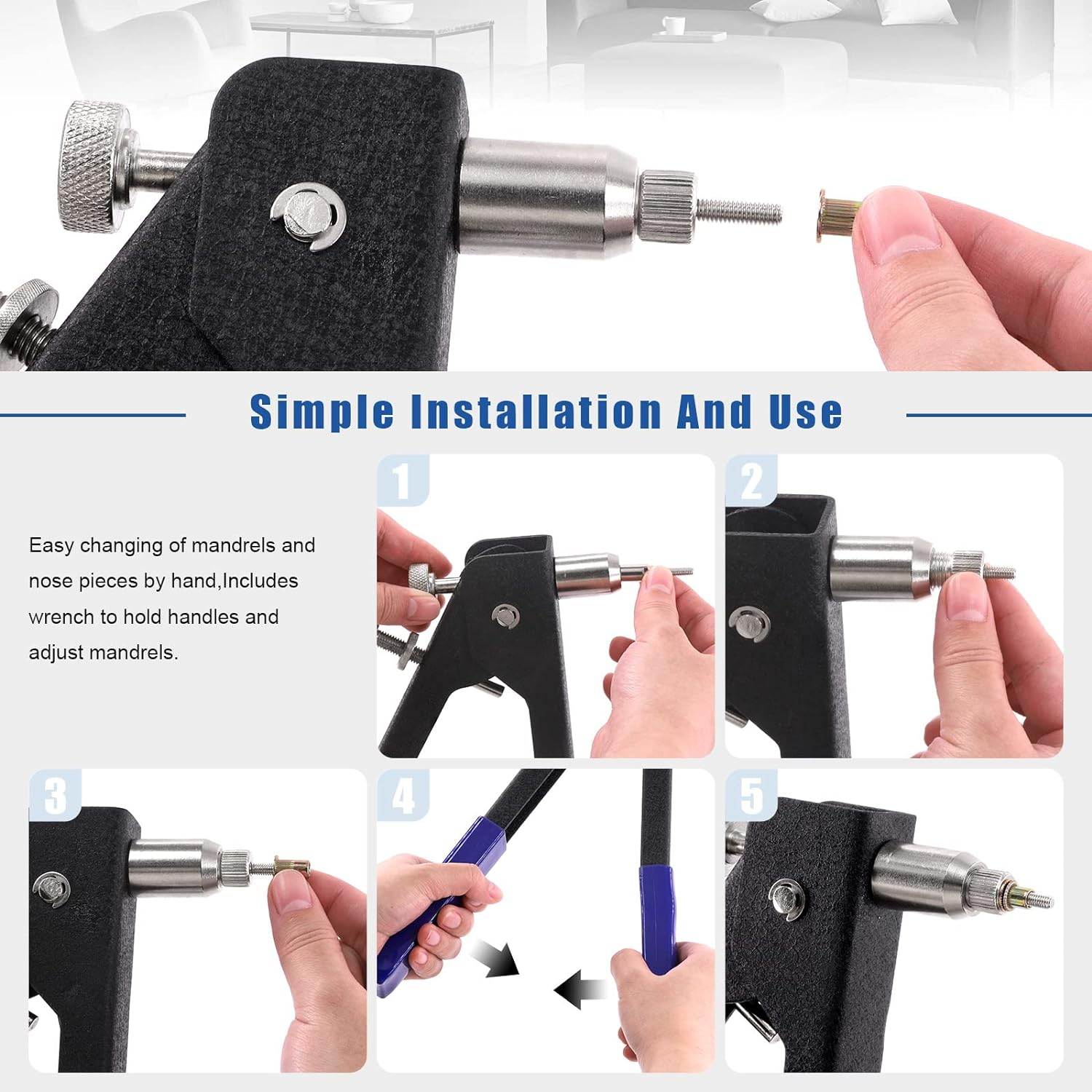 Simple Installation And Use

Easy changing of mandrels and nose pieces by hand,Includes wrench to hold handles and adjust mandrels.

1

2

3

4

5