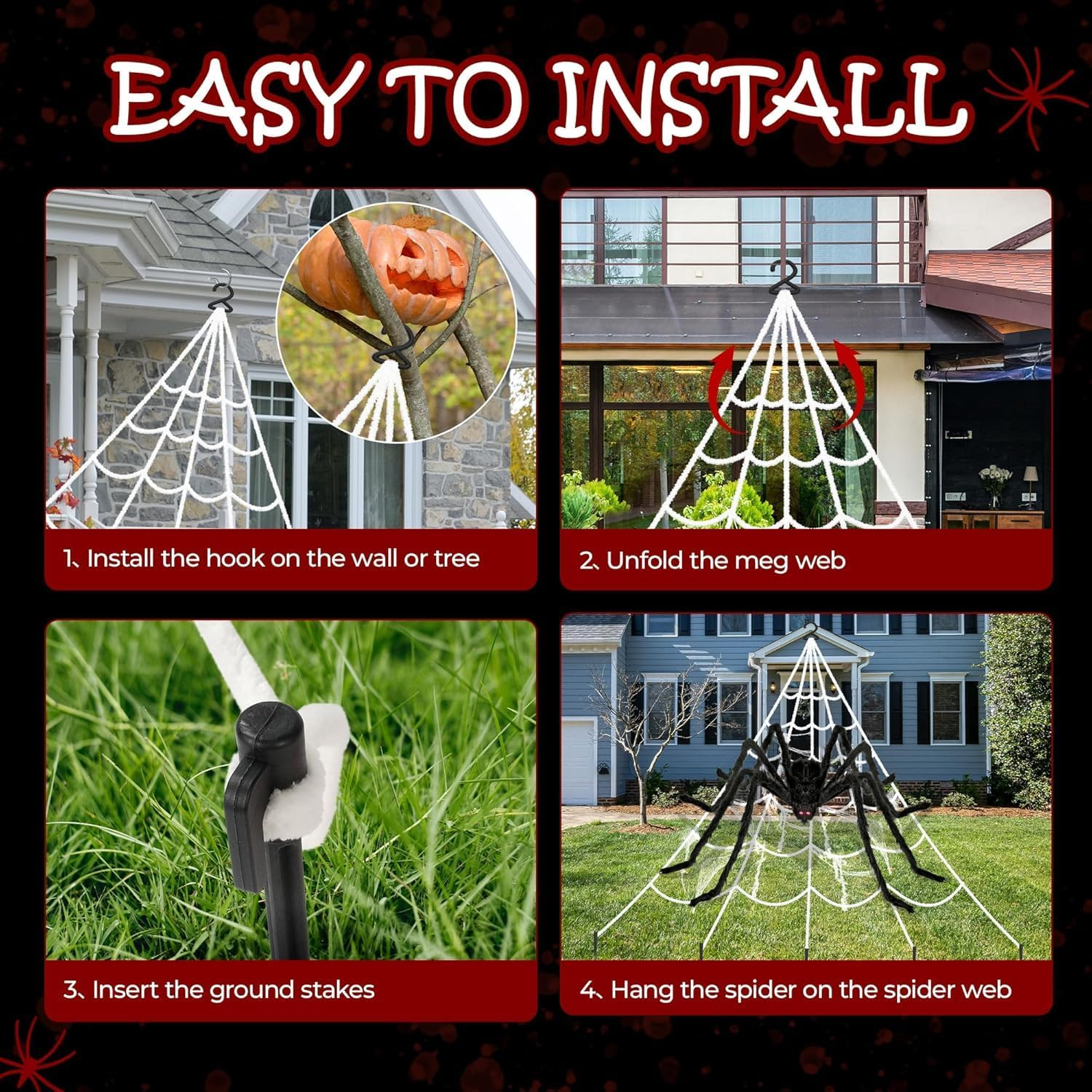 EASY TO INSTALL

1、Install the hook on the wall or tree

2、Unfold the meg web

3、Insert the ground stakes

4、Hang the spider on the spider web