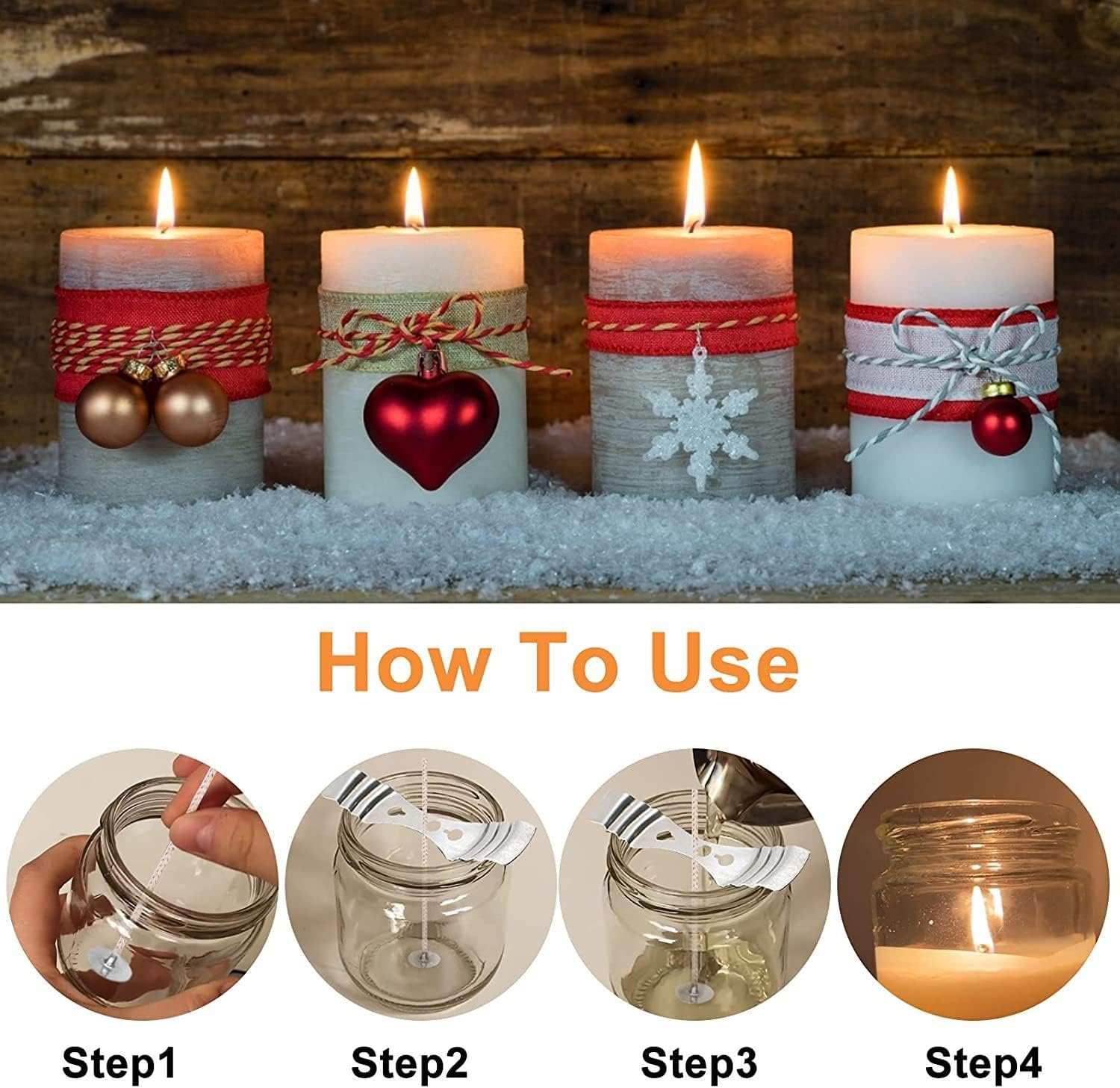 How To Use

Step1

Step2

Step3

Step4