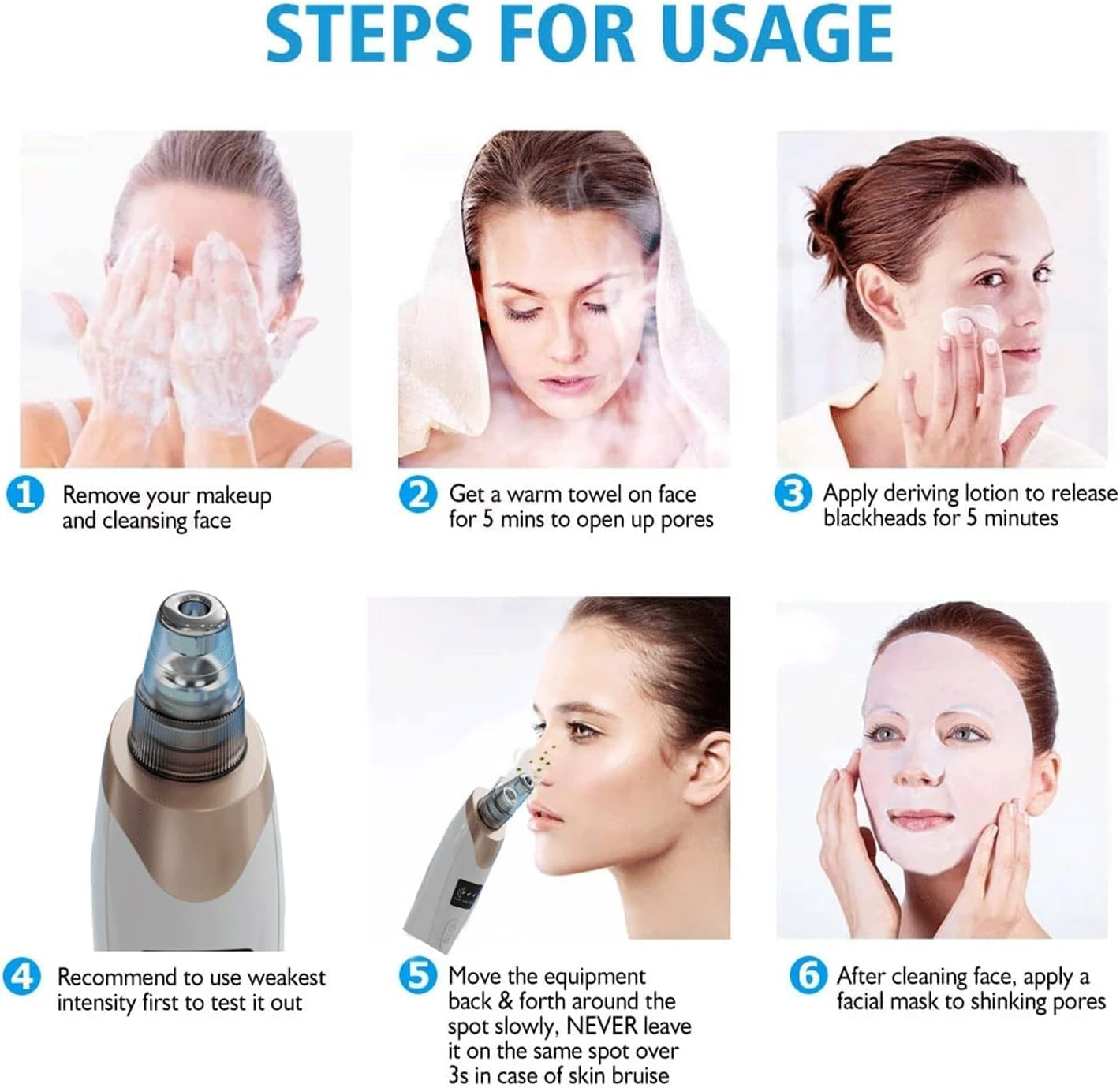 STEPS FOR USAGE

1 Remove your makeup and cleansing face

2 Get a warm towel on face for 5 mins to open up pores

3 Apply deriving lotion to release blackheads for 5 minutes

4 Recommend to use weakest intensity first to test it out

5 Move the equipment back & forth around the spot slowly, NEVER leave it on the same spot over 3s in case of skin bruise

6 After cleaning face, apply a facial mask to shinking pores