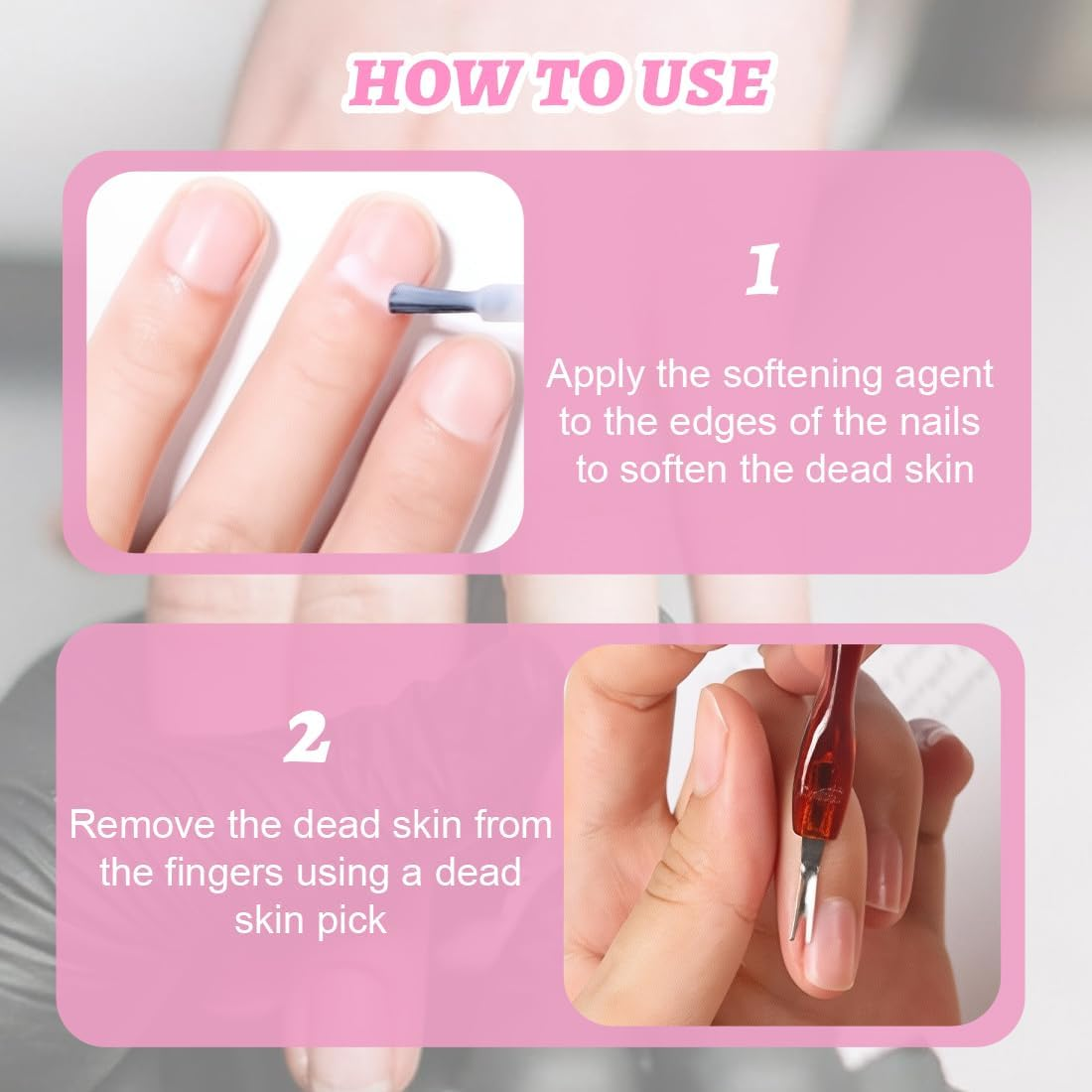 HOW TO USE

1

Apply the softening agent to the edges of the nails to soften the dead skin

2

Remove the dead skin from the fingers using a dead skin pick