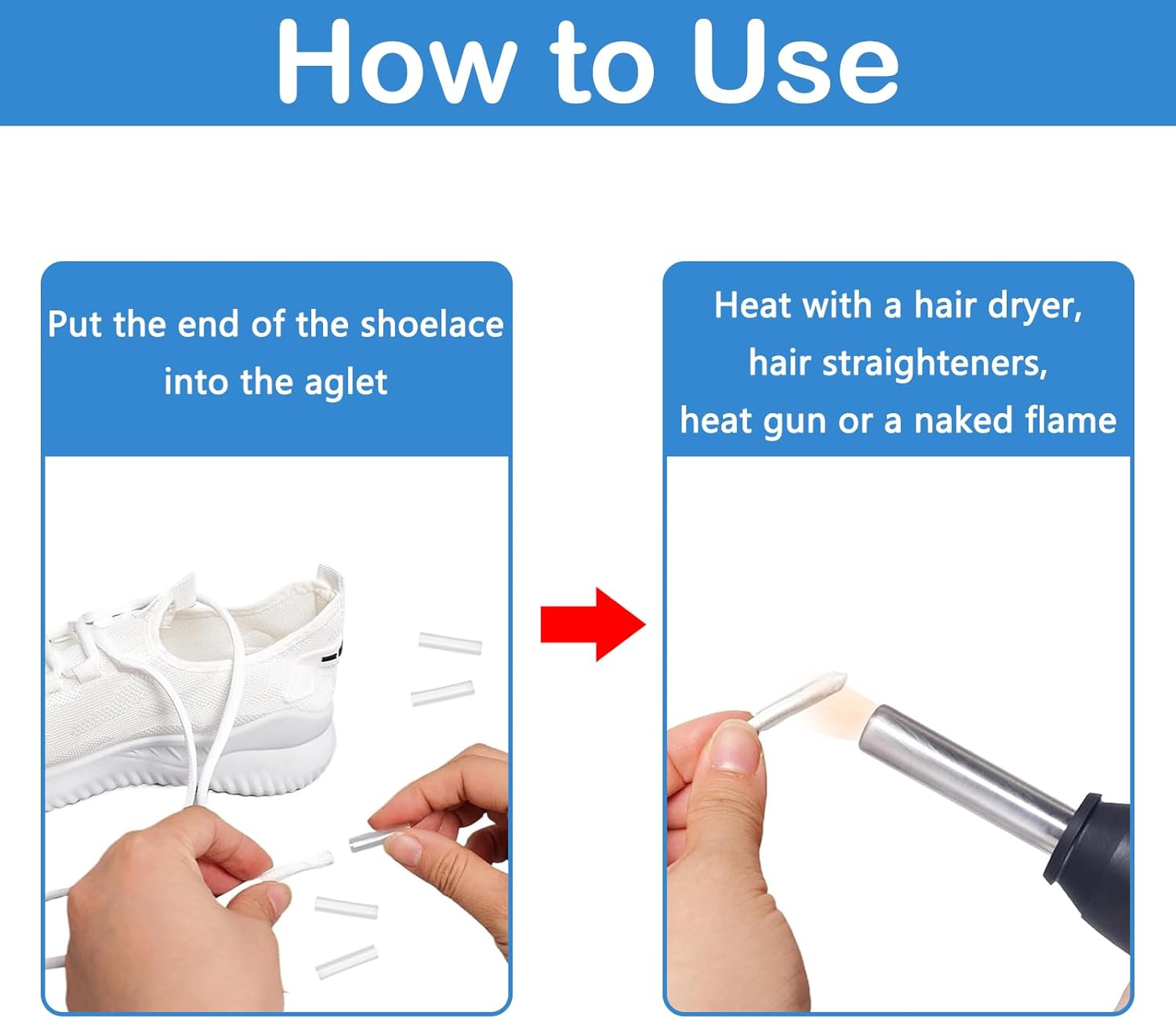 How to Use

Put the end of the shoelace into the aglet

Heat with a hair dryer, hair straighteners, heat gun or a naked flame