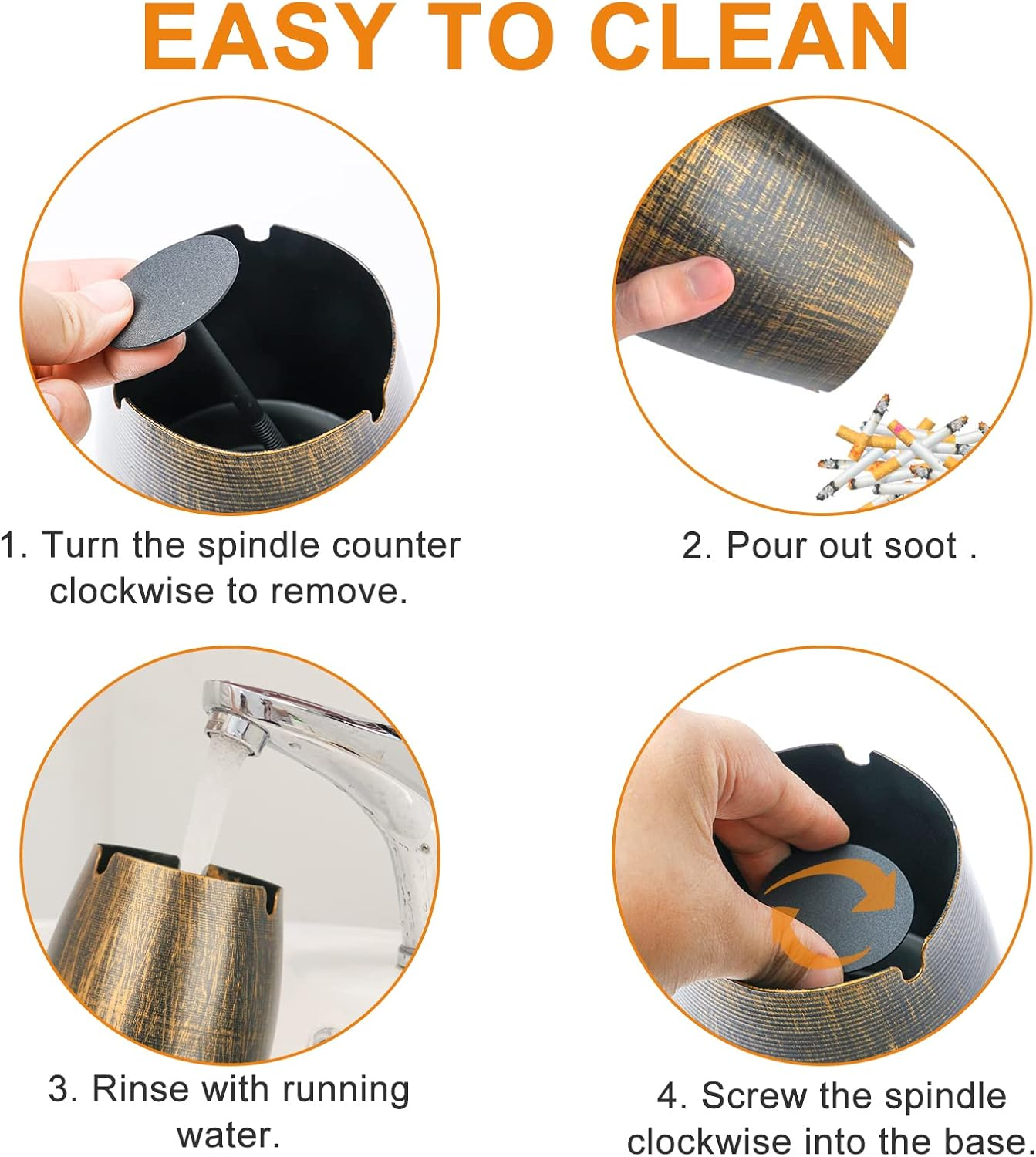 EASY TO CLEAN

1. Turn the spindle counter clockwise to remove.

2. Pour out soot .

3. Rinse with running water.

4. Screw the spindle clockwise into the base.