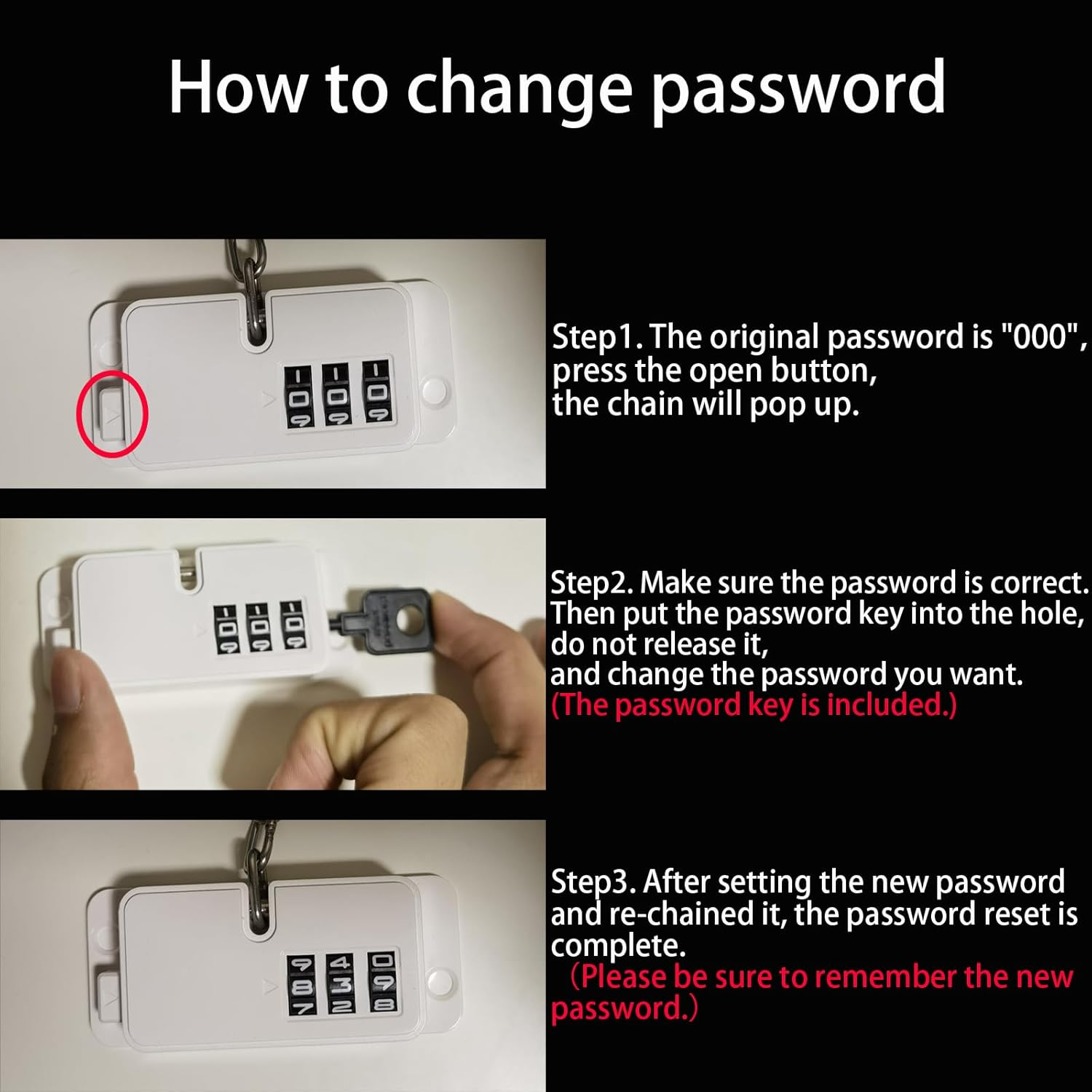 How to change password

Step1. The original password is "000", press the open button, the chain will pop up.

Step2. Make sure the password is correct. Then put the password key into the hole, do not release it, and change the password you want. (The password key is included.)

Step3. After setting the new password and re-chained it, the password reset is complete. （Please be sure to remember the new password.）