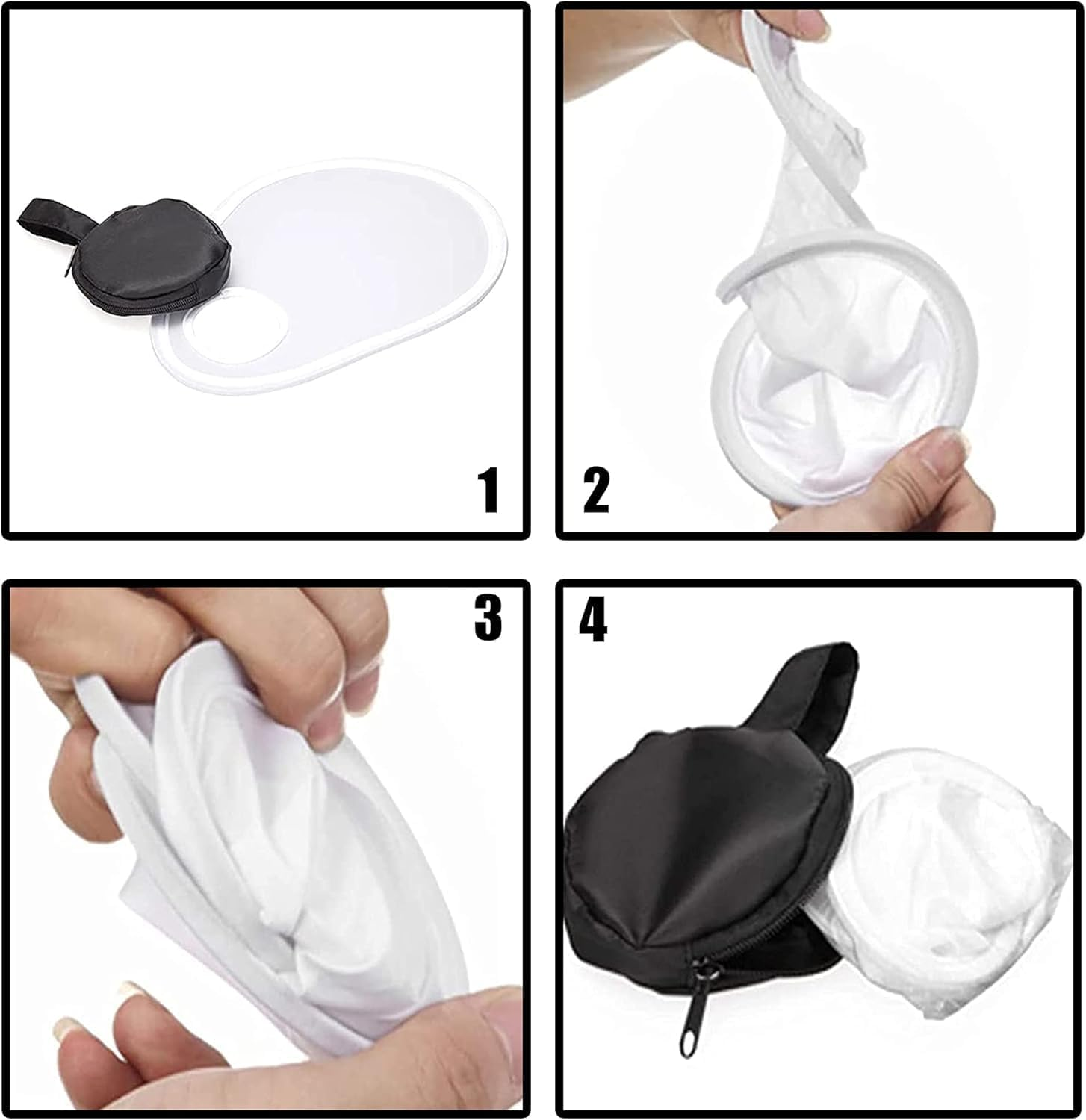 1

2

3

4