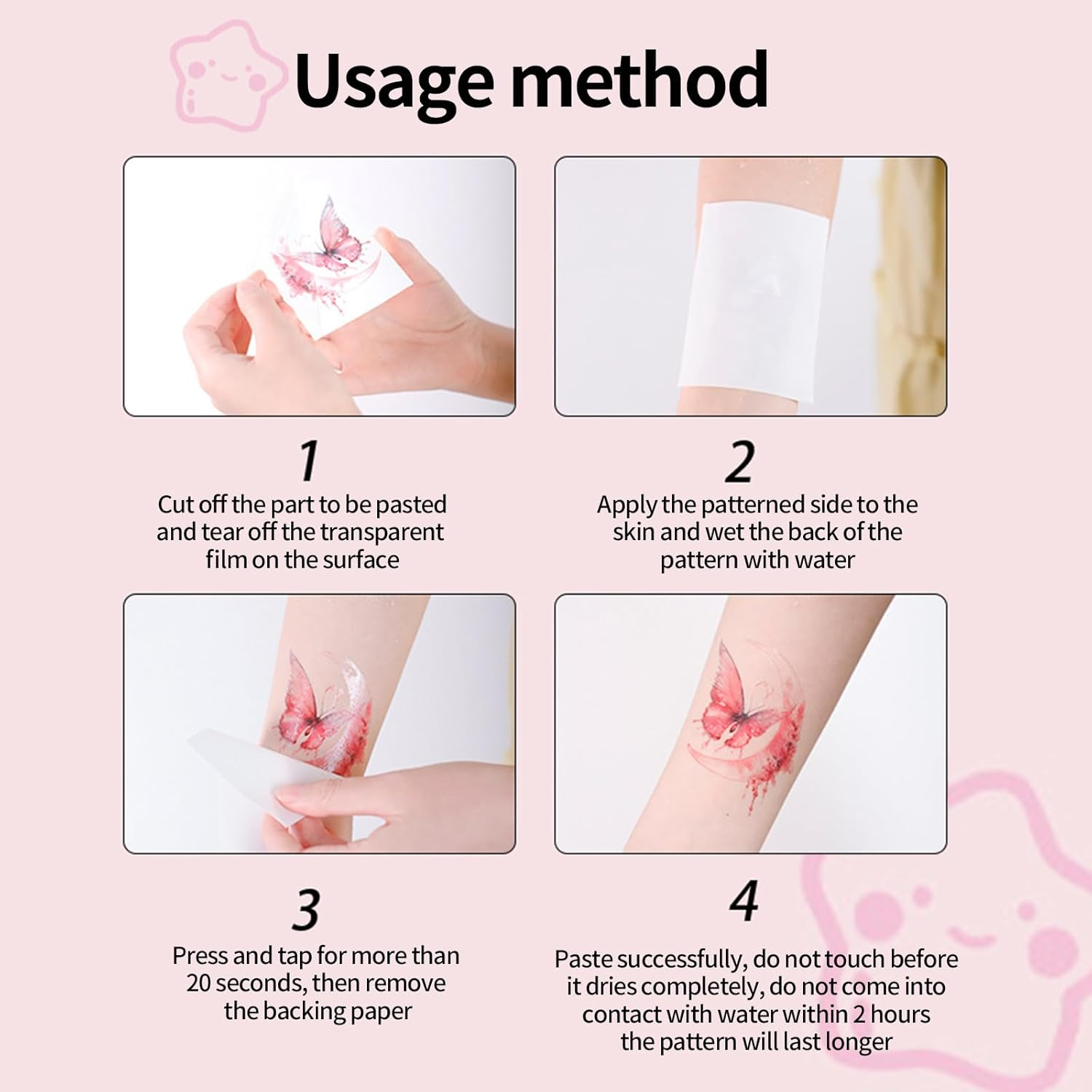 Usage method

1
Cut off the part to be pasted and tear off the transparent film on the surface

2
Apply the patterned side to the skin and wet the back of the pattern with water

3
Press and tap for more than 20 seconds, then remove the backing paper

4
Paste successfully, do not touch before it dries completely, do not come into contact with water within 2 hours the pattern will last longer