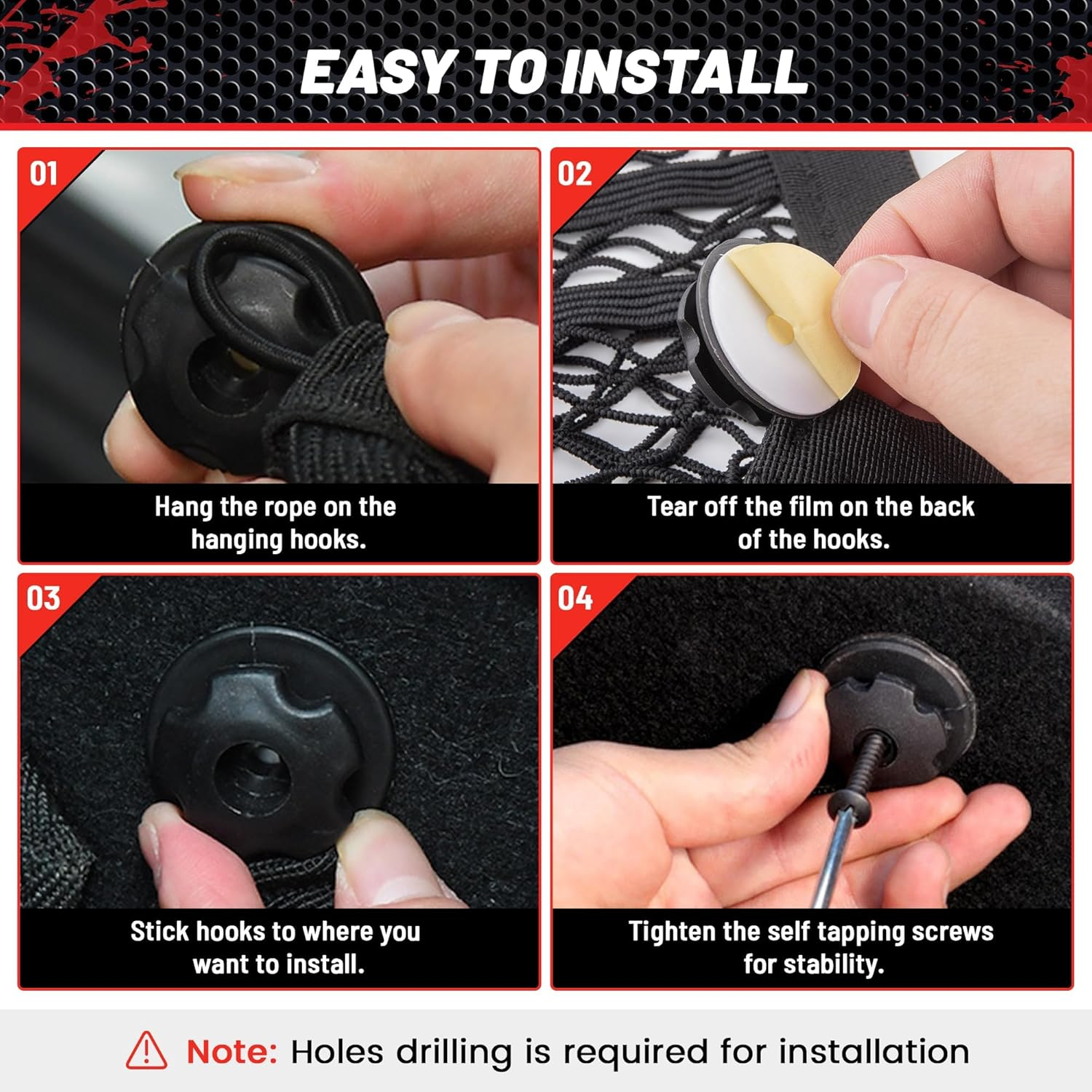 EASY TO INSTALL

01

Hang the rope on the hanging hooks.

02

Tear off the film on the back of the hooks.

03

Stick hooks to where you want to install.

04

Tighten the self tapping screws for stability.

Note: Holes drilling is required for installation