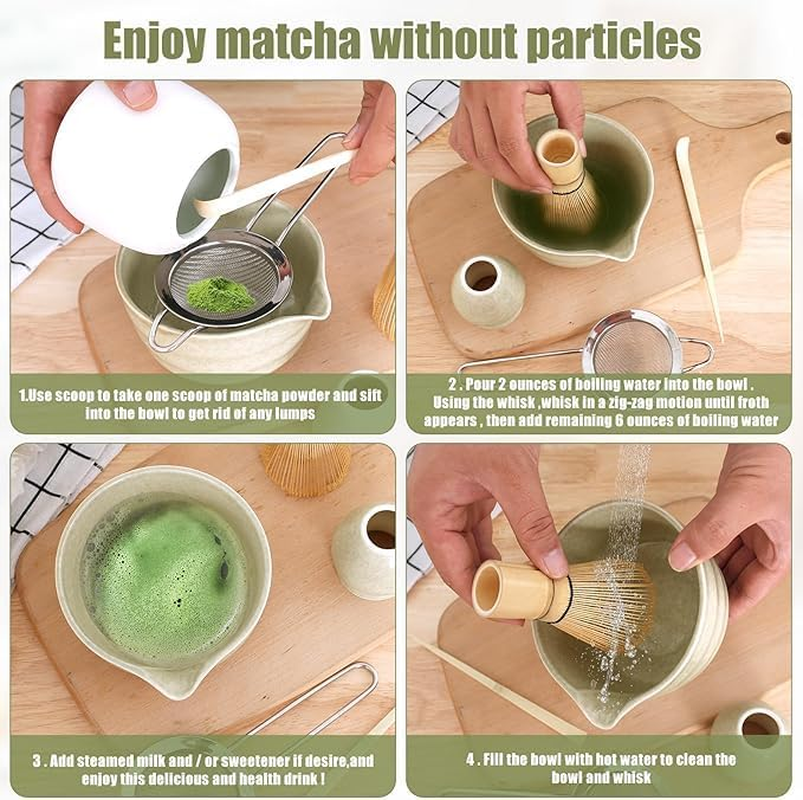 Enjoy matcha without particles

1.Use scoop to take one scoop of matcha powder and sift into the bowl to get rid of any lumps

2 . Pour 2 ounces of boiling water into the bowl . Using the whisk ,whisk in a zig-zag motion until froth appears , then add remaining 6 ounces of boiling water

3 . Add steamed milk and / or sweetener if desire,and enjoy this delicious and health drink !

4 . Fill the bowl with hot water to clean the bowl and whisk