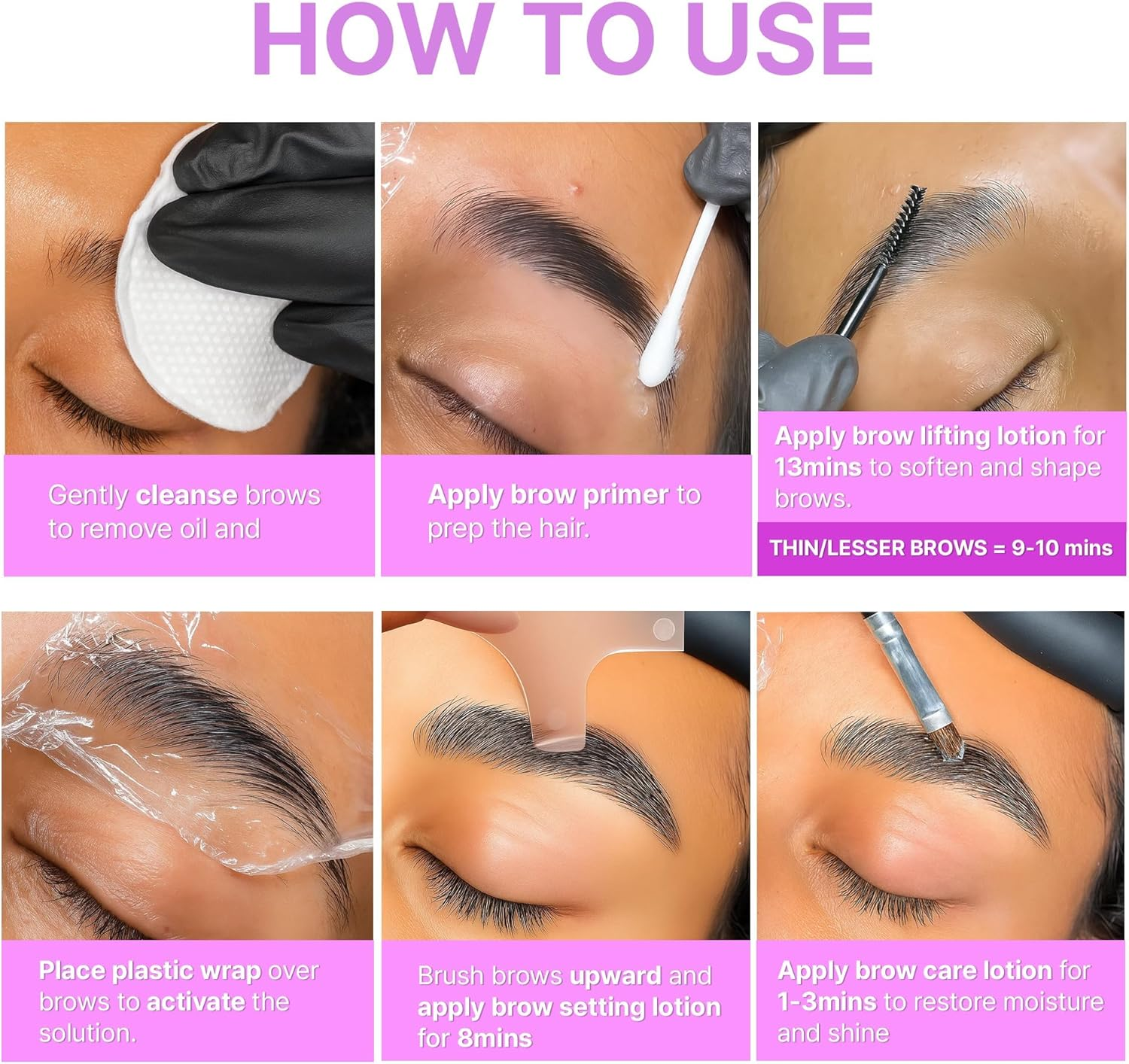 HOW TO USE

Gently cleanse brows to remove oil and

Apply brow primer to prep the hair.

Apply brow lifting lotion for 13mins to soften and shape brows.

THIN/LESSER BROWS = 9-10 mins

Place plastic wrap over brows to activate the solution.

Brush brows upward and apply brow setting lotion for 8mins

Apply brow care lotion for 1-3mins to restore moisture and shine