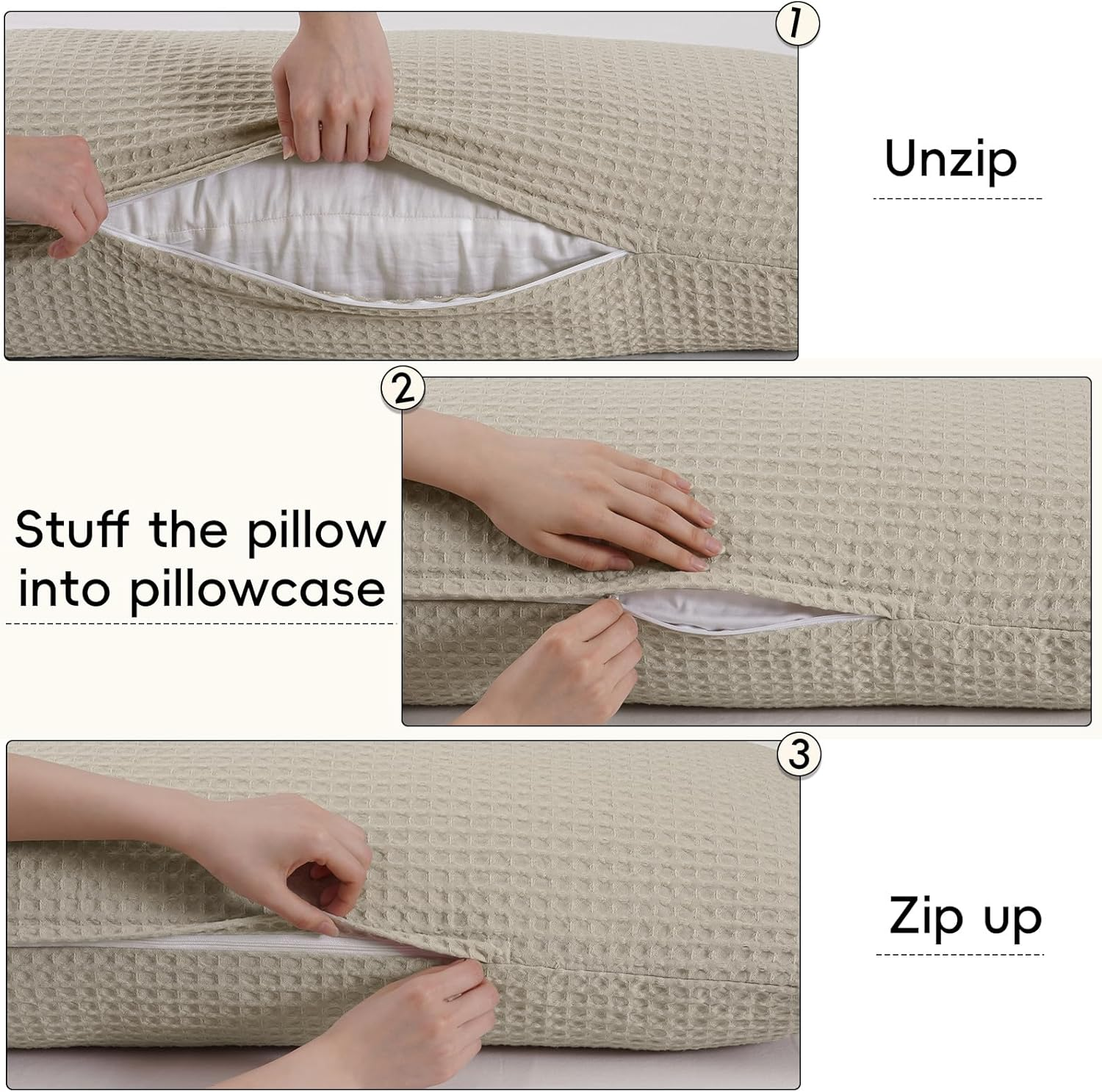 1

Unzip

2

Stuff the pillow into pillowcase

3

Zip up