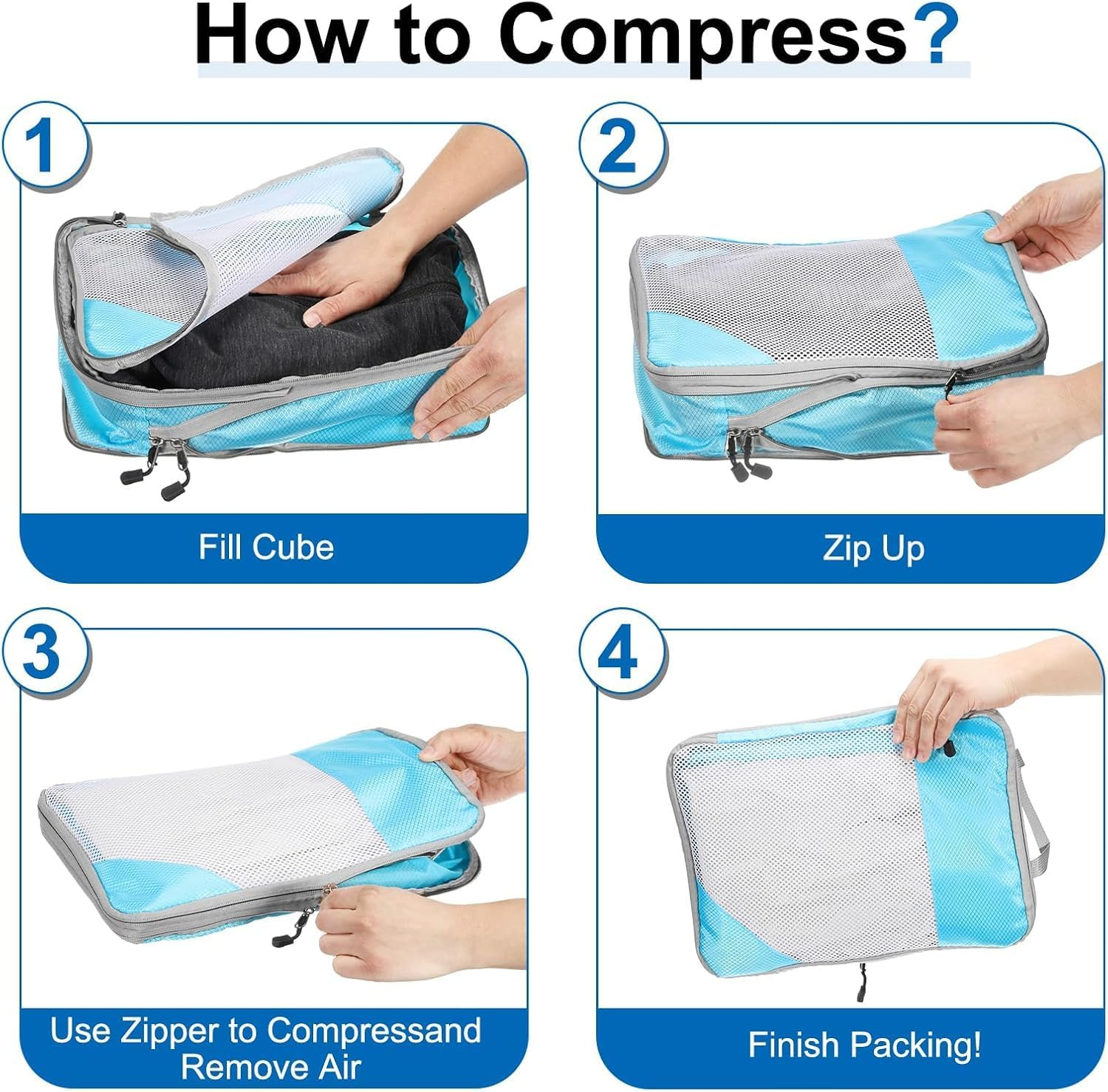 How to Compress?

1

Fill Cube

2

Zip Up

3

Use Zipper to Compressand Remove Air

4

Finish Packing!