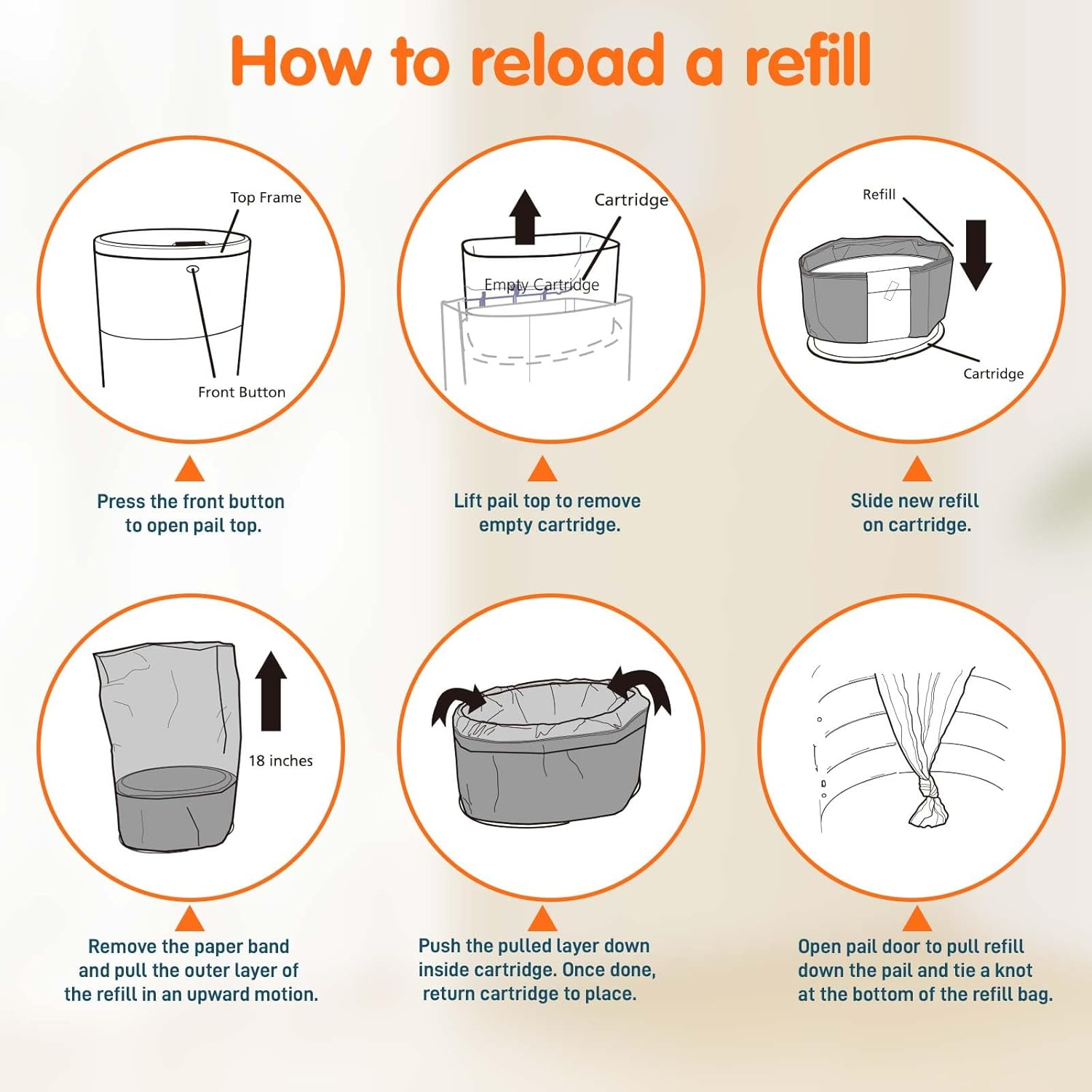 How to reload a refill

Top Frame

Front Button

Press the front button to open pail top.

Cartridge

Empty Cartridge

Lift pail top to remove empty cartridge.

Refill

Cartridge

Slide new refill on cartridge.

18 inches

Remove the paper band and pull the outer layer of the refill in an upward motion.

Push the pulled layer down inside cartridge. Once done, return cartridge to place.

Open pail door to pull refill down the pail and tie a knot at the bottom of the refill bag.