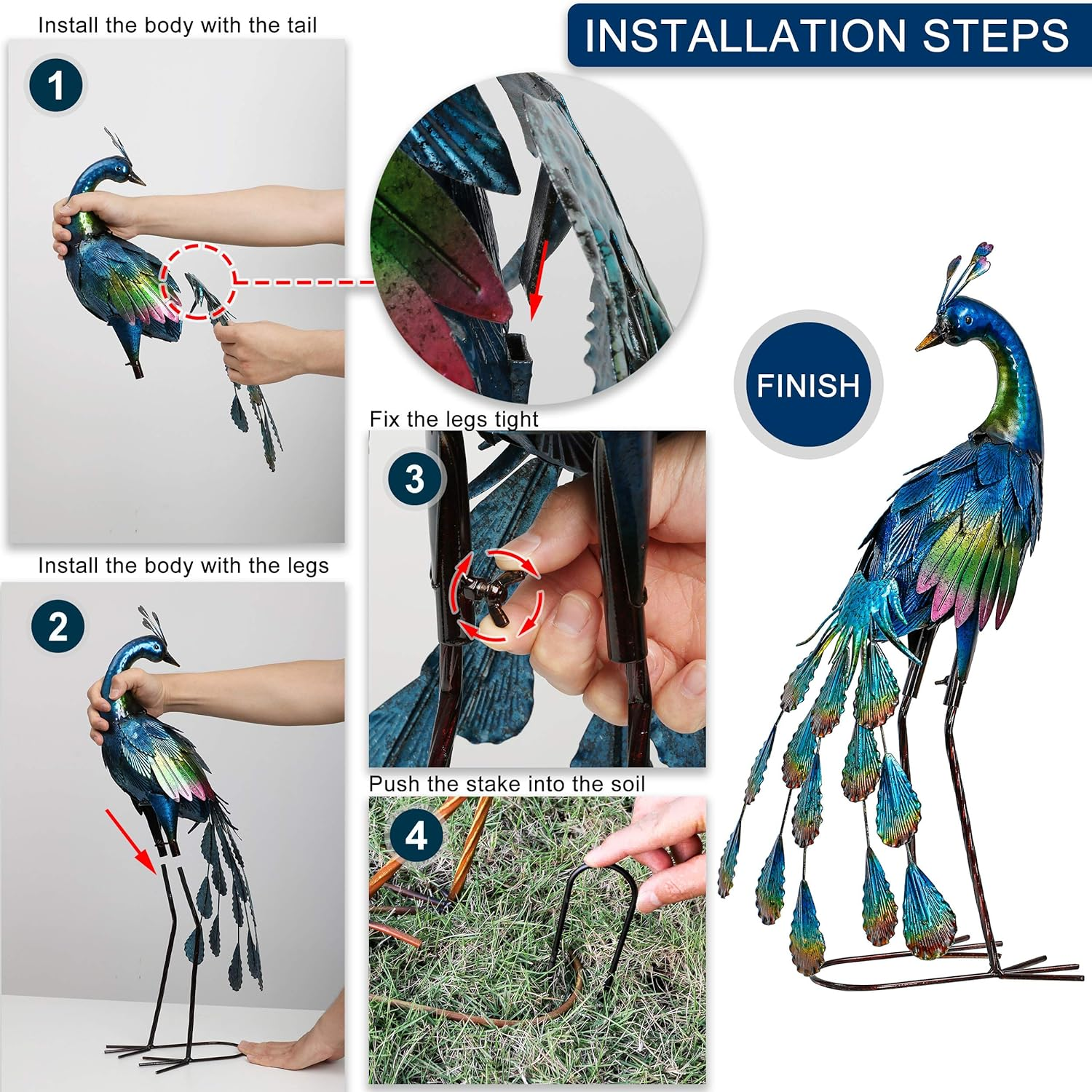 INSTALLATION STEPS

Install the body with the tail

1

Install the body with the legs

2

Fix the legs tight

3

Push the stake into the soil

4

FINISH