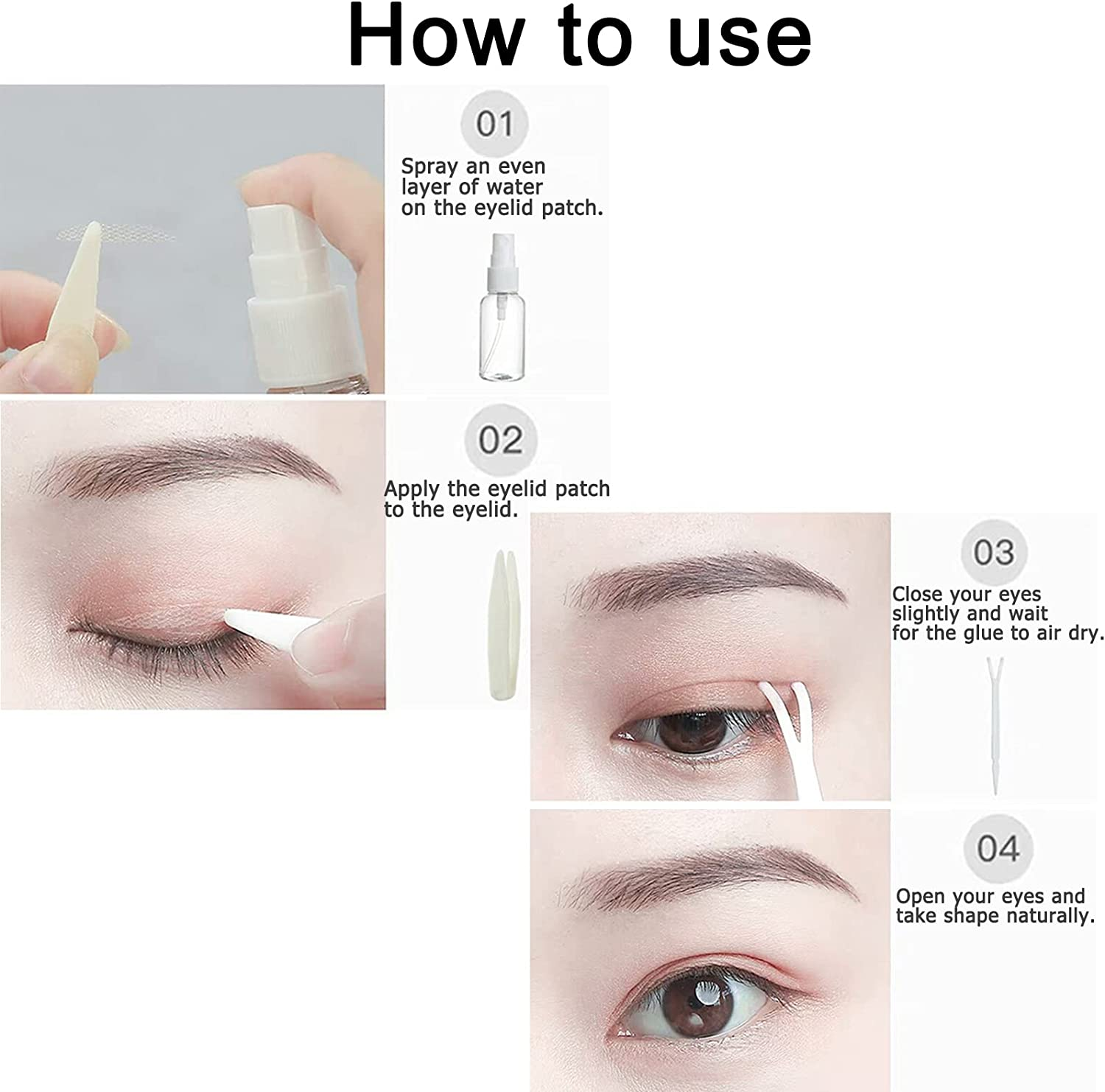 How to use

01

Spray an even layer of water on the eyelid patch.

02

Apply the eyelid patch to the eyelid.

03

Close your eyes slightly and wait for the glue to air dry.

04

Open your eyes and take shape naturally.