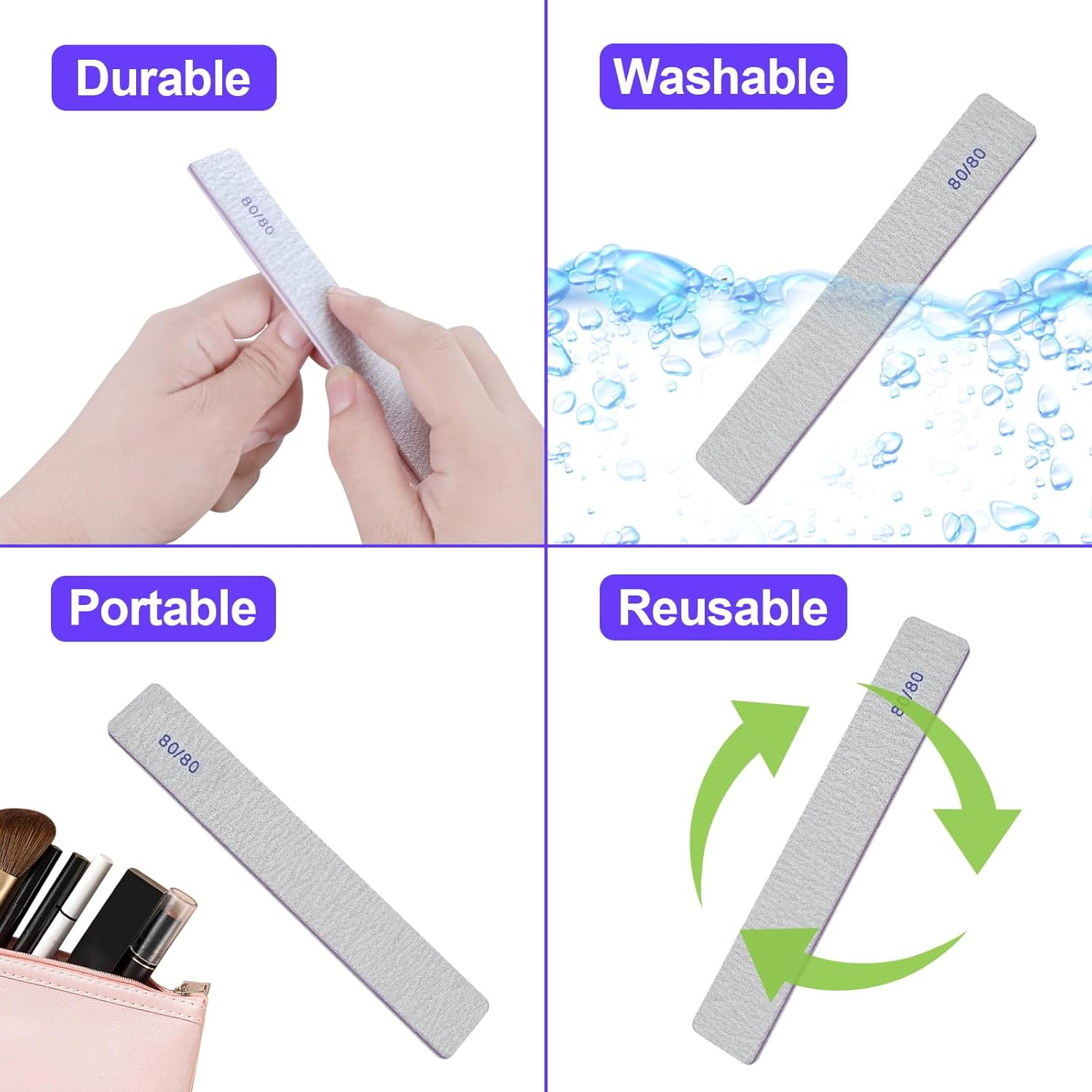 Durable

80/80

Washable

80/80

Portable

80/80

Reusable

80/80