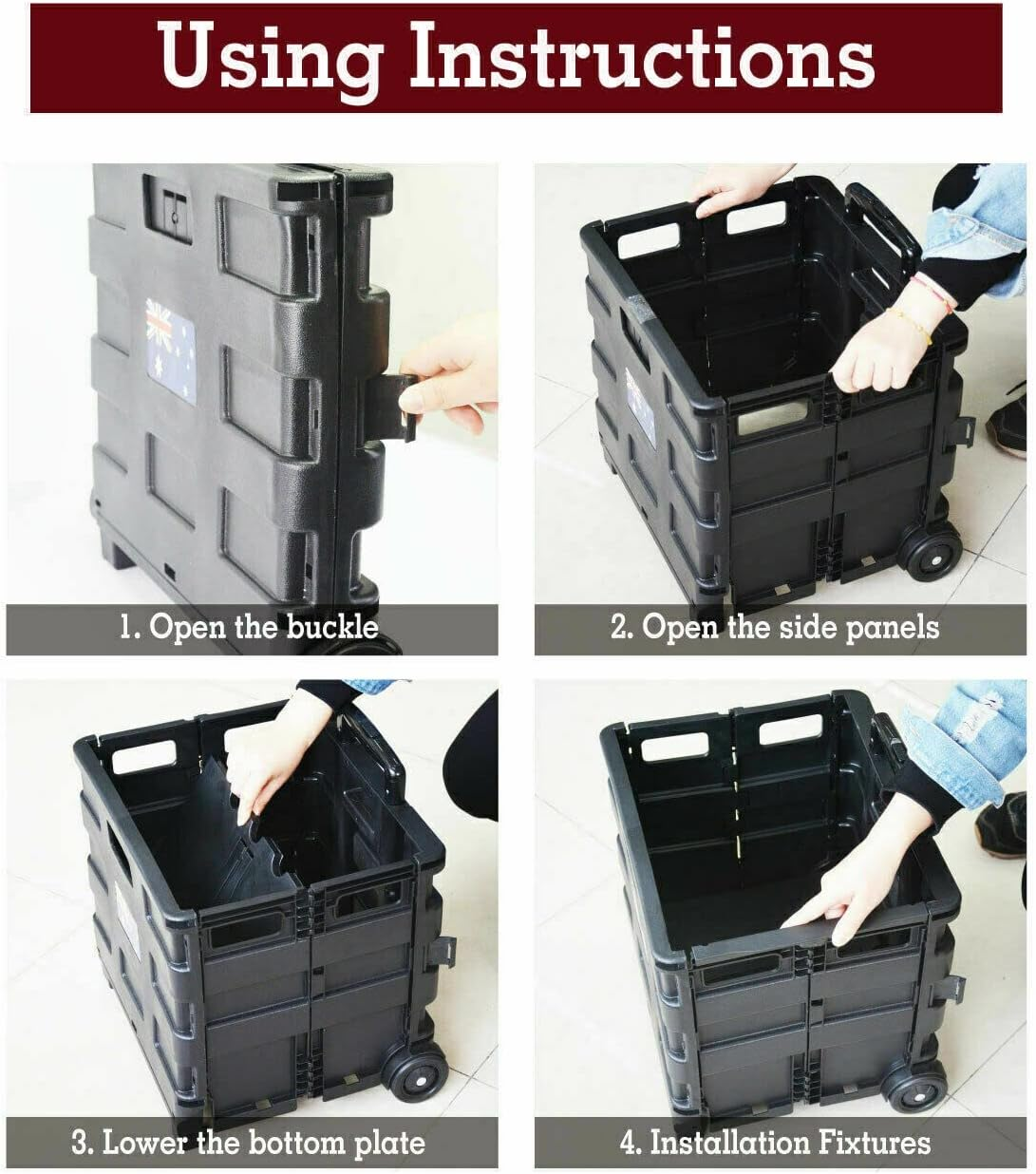 Using Instructions

1. Open the buckle

2. Open the side panels

3. Lower the bottom plate

4. Installation Fixtures