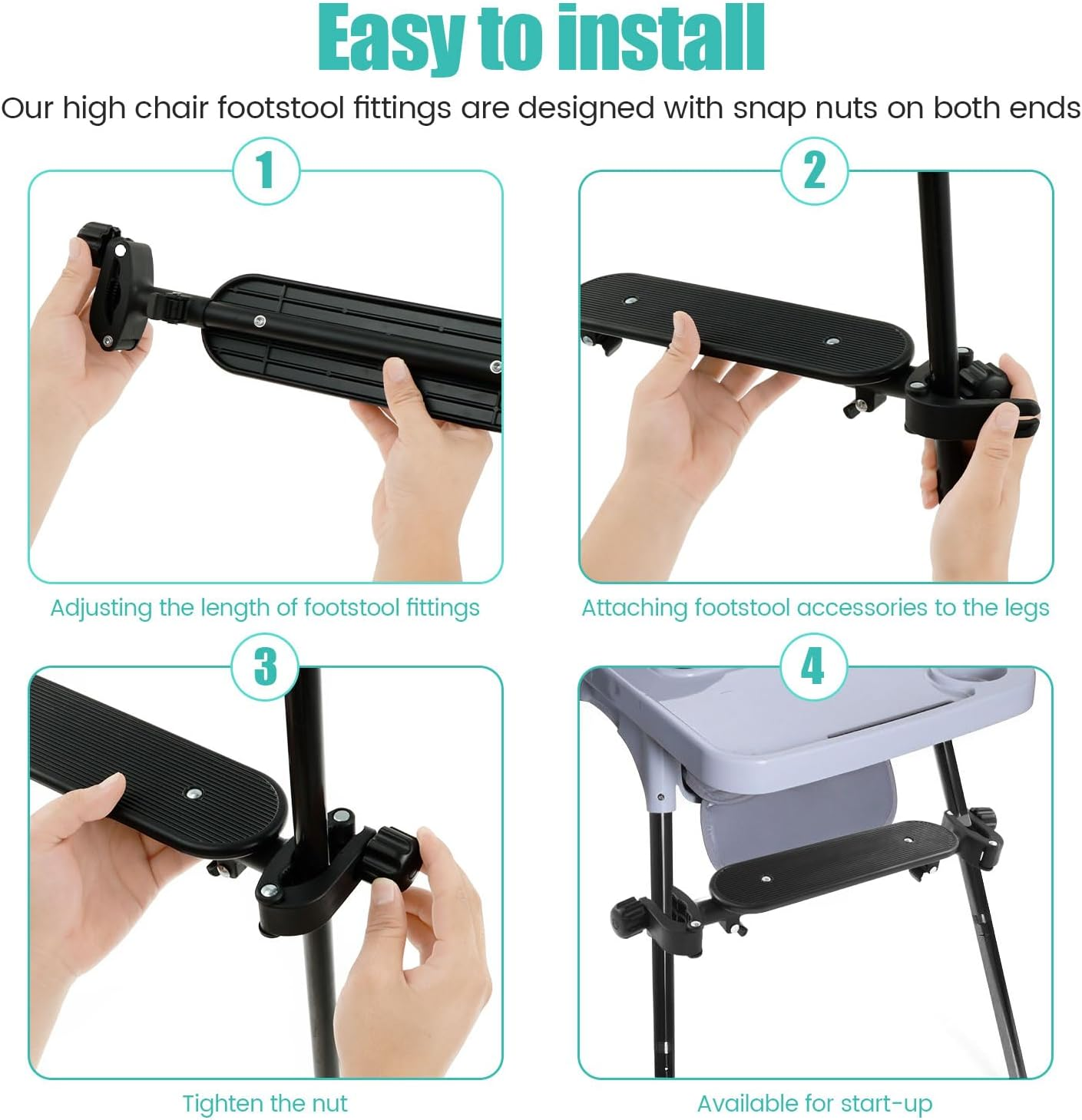 Easy to install

Our high chair footstool fittings are designed with snap nuts on both ends

1

Adjusting the length of footstool fittings

2

Attaching footstool accessories to the legs

3

Tighten the nut

4

Available for start-up