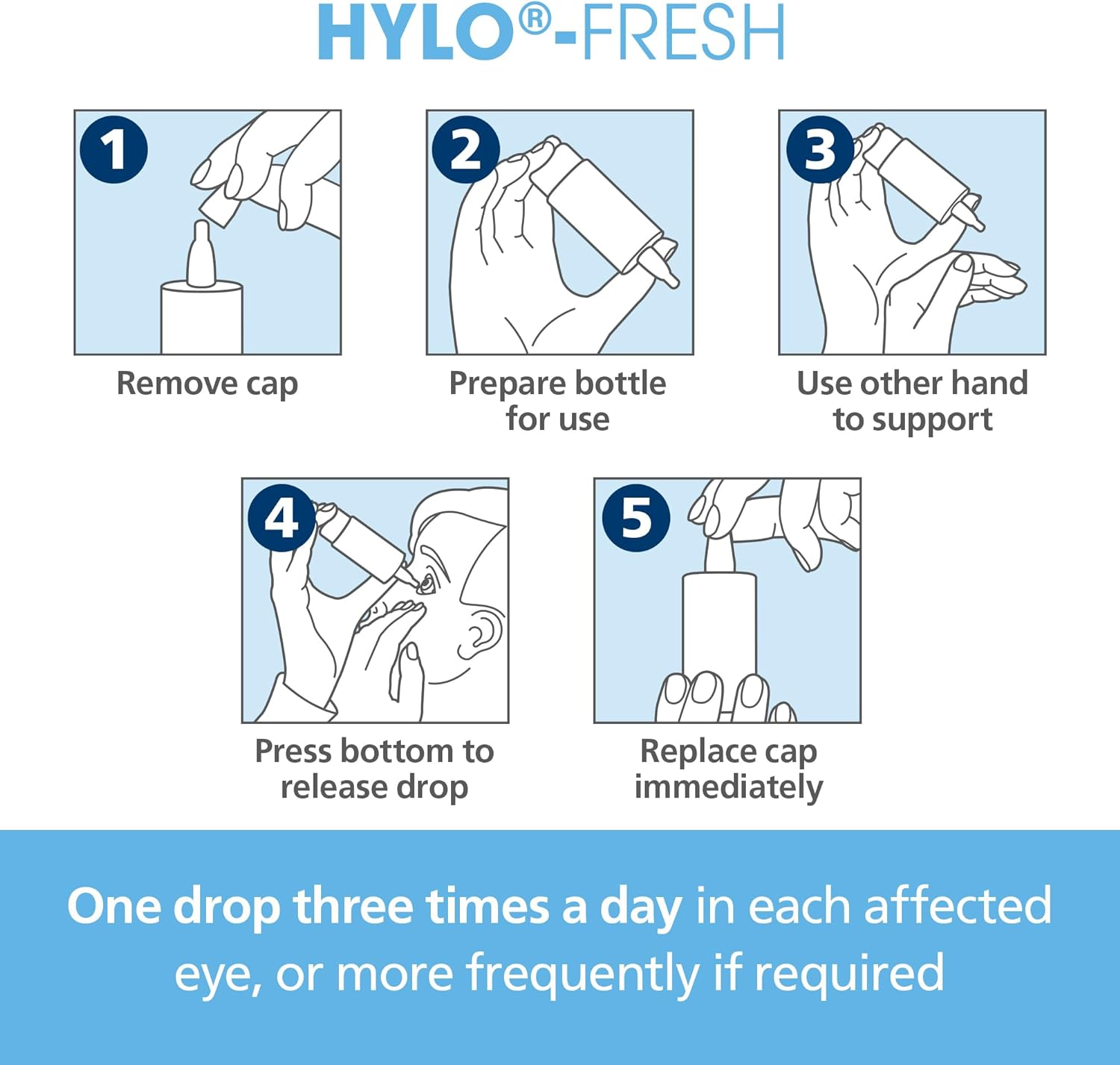 HYLO®-FRESH

1
Remove cap

2
Prepare bottle for use

3
Use other hand to support

4
Press bottom to release drop

5
Replace cap immediately

One drop three times a day in each affected eye, or more frequently if required