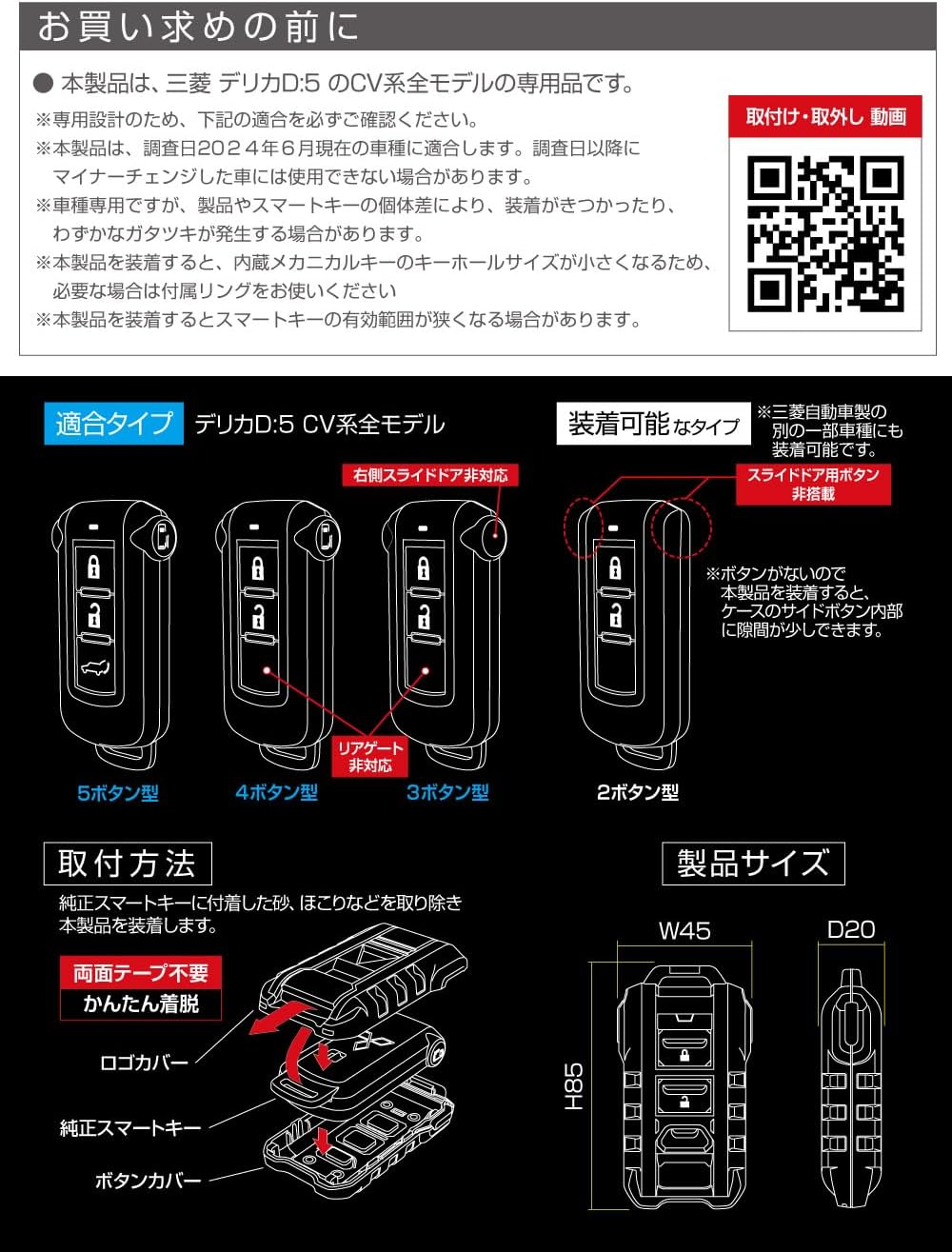 お買い求めの前に

● 本製品は、三菱 デリカD:5 のCV系全モデルの専用品です。
※専用設計のため、下記の適合を必ずご確認ください。
※本製品は、調査日2024年6月現在の車種に適合します。調査日以降にマイナーチェンジした車には使用できない場合があります。
※車種専用ですが、製品やスマートキーの個体差により、装着がきつかったり、わずかなガタツキが発生する場合があります。
※本製品を装着すると、内蔵メカニカルキーのキーホールサイズが小さくなるため、必要な場合は付属リングをお使いください
※本製品を装着するとスマートキーの有効範囲が狭くなる場合があります。

取付け・取外し 動画

適合タイプ デリカD:5 CV系全モデル

右側スライドドア非対応

リアゲート非対応

5ボタン型 4ボタン型 3ボタン型

装着可能なタイプ ※三菱自動車製の別の一部車種にも装着可能です。

スライドドア用ボタン非搭載

※ボタンがないので本製品を装着すると、ケースのサイドボタン内部に隙間が少しできます。

2ボタン型

取付方法
純正スマートキーに付着した砂、ほこりなどを取り除き本製品を装着します。

両面テープ不要
かんたん着脱

ロゴカバー
純正スマートキー
ボタンカバー

製品サイズ
W45
D20
H85